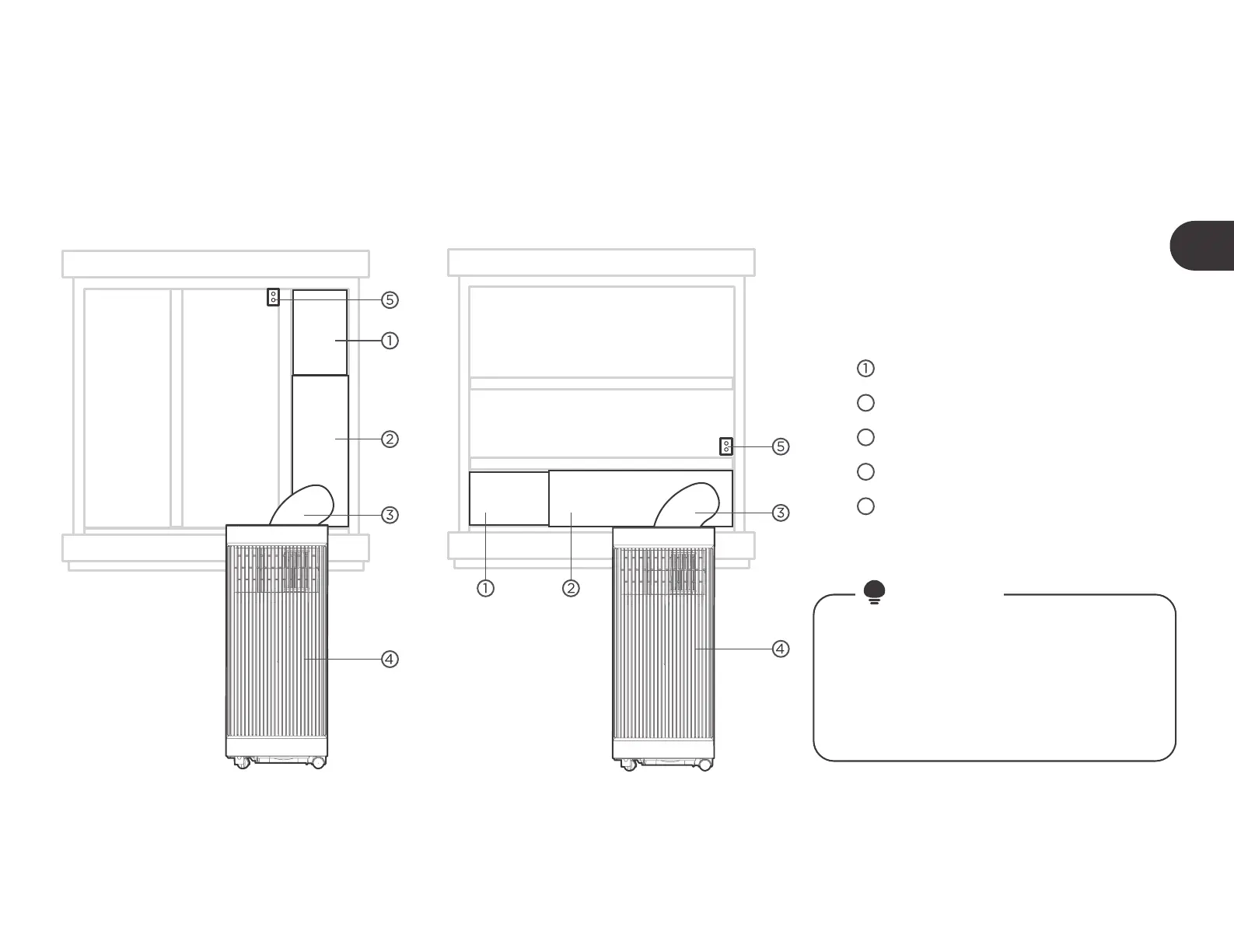 5
1
2
3
4

5
3
1
2
4

1