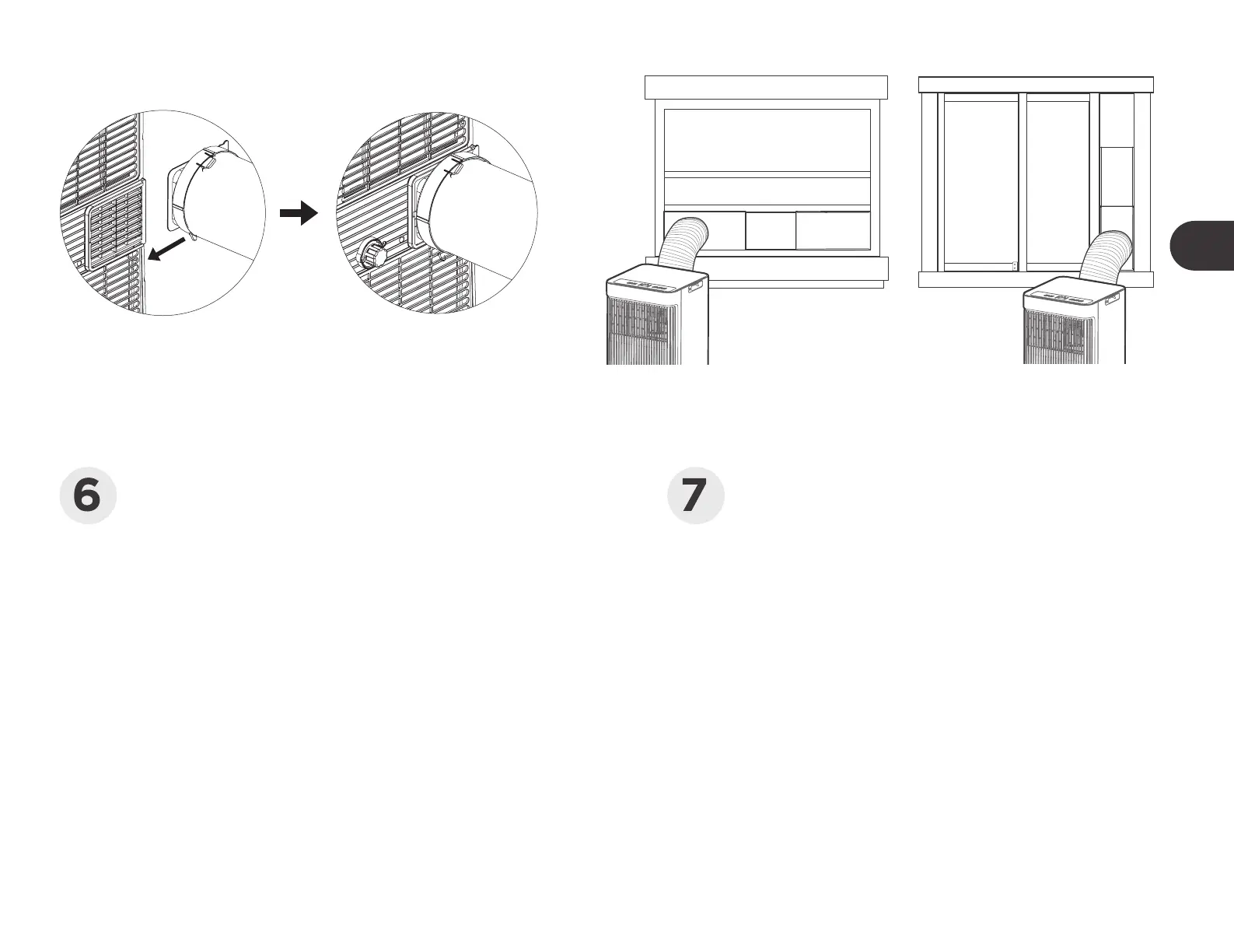 6

7