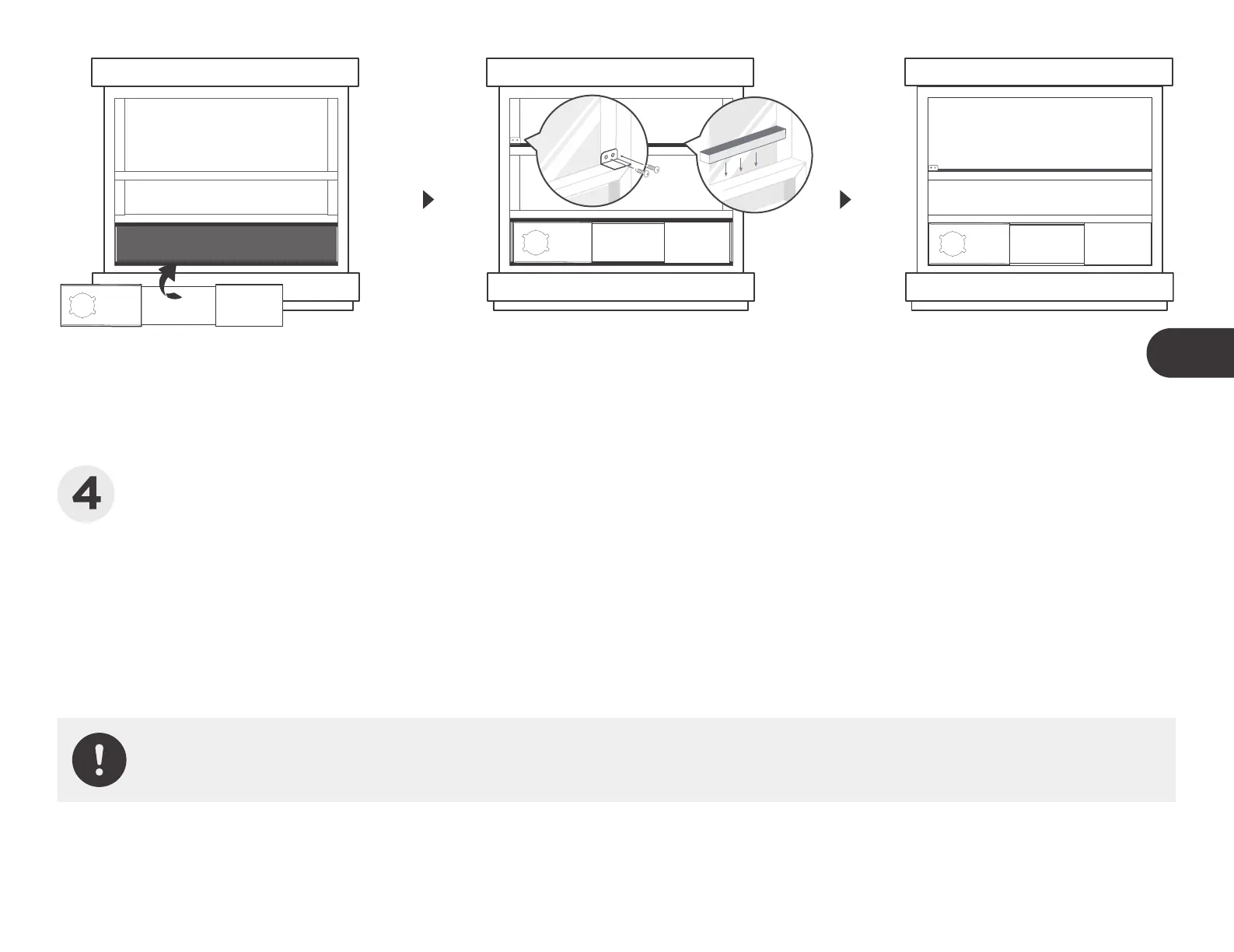 4

!