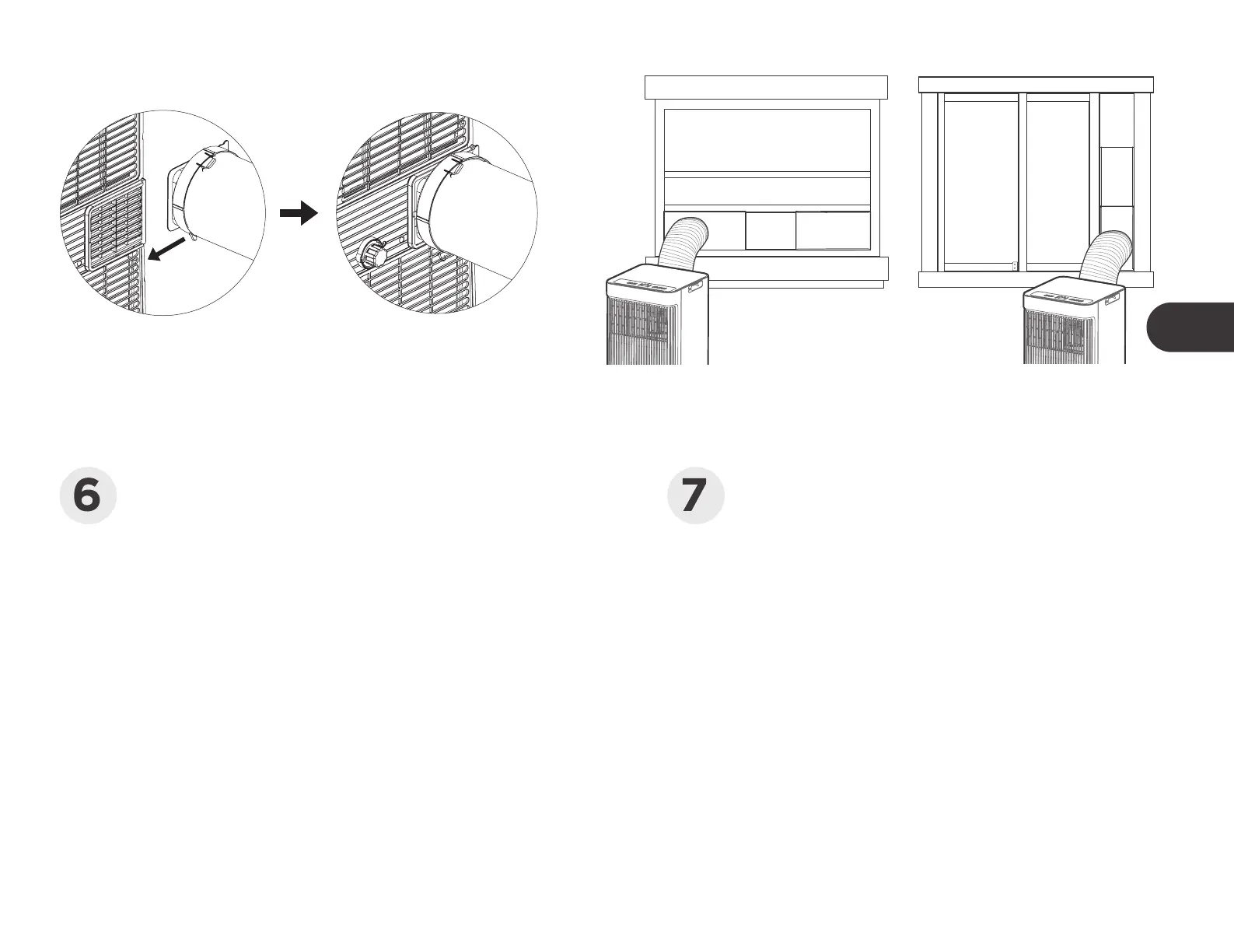 6

7