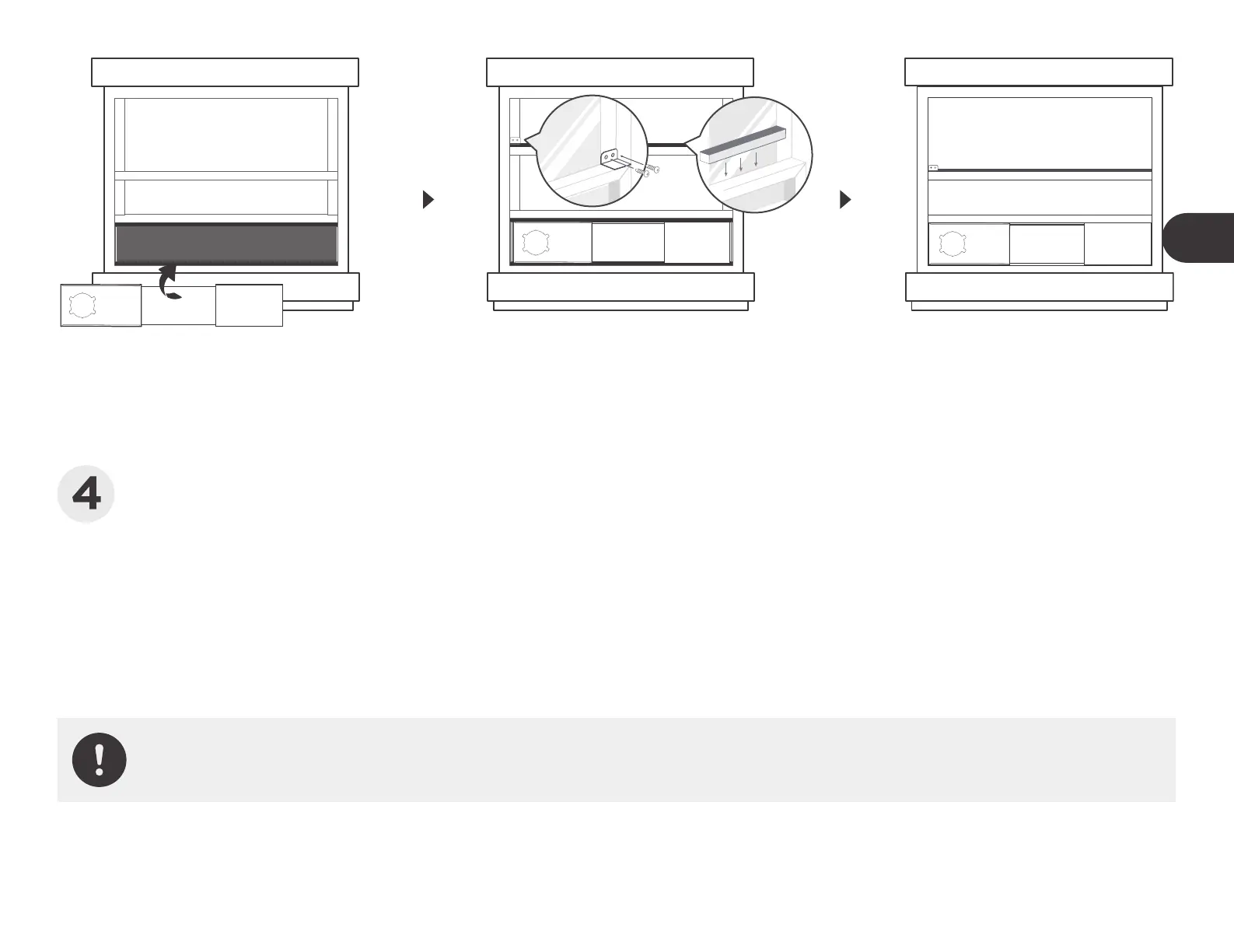 4