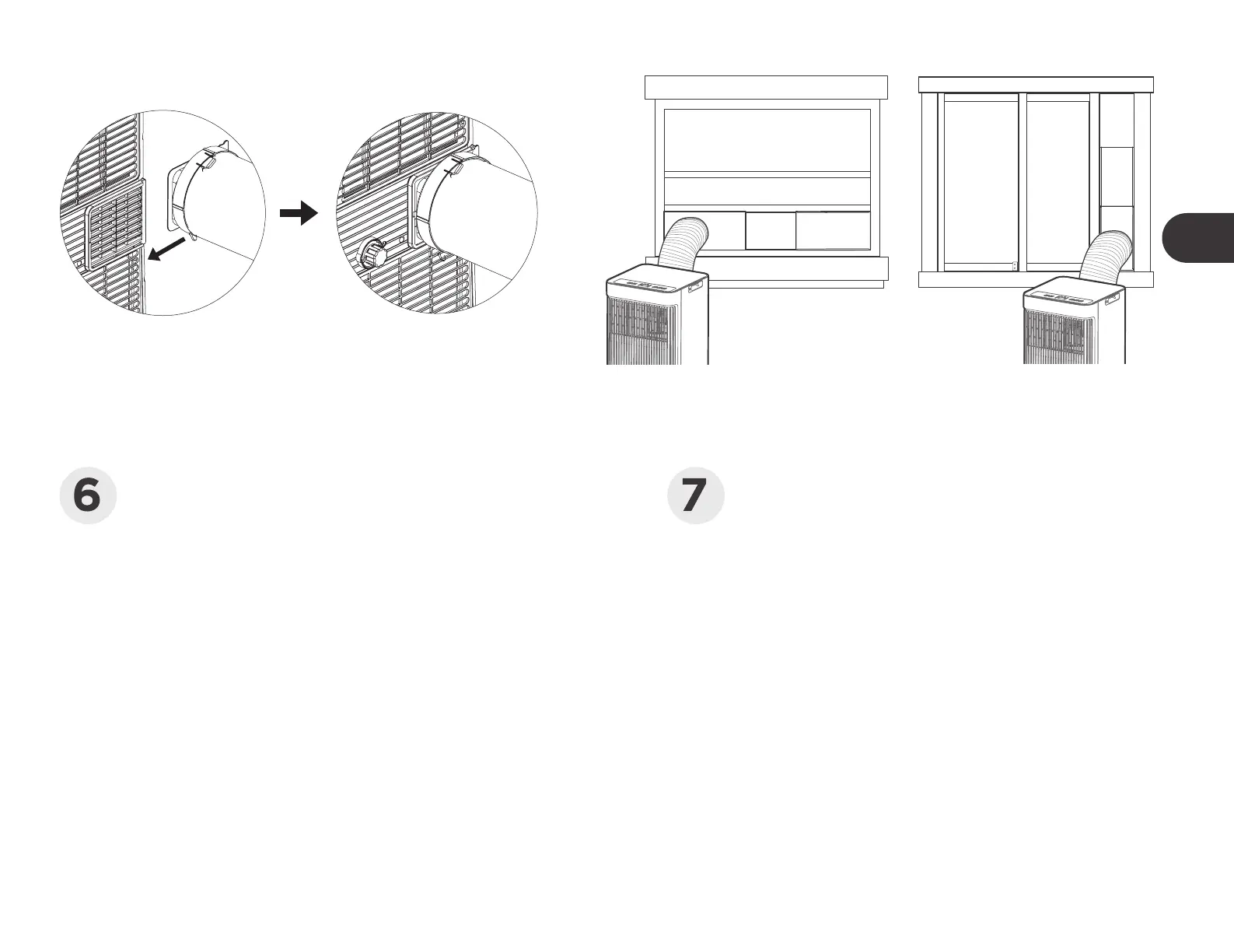 6

7