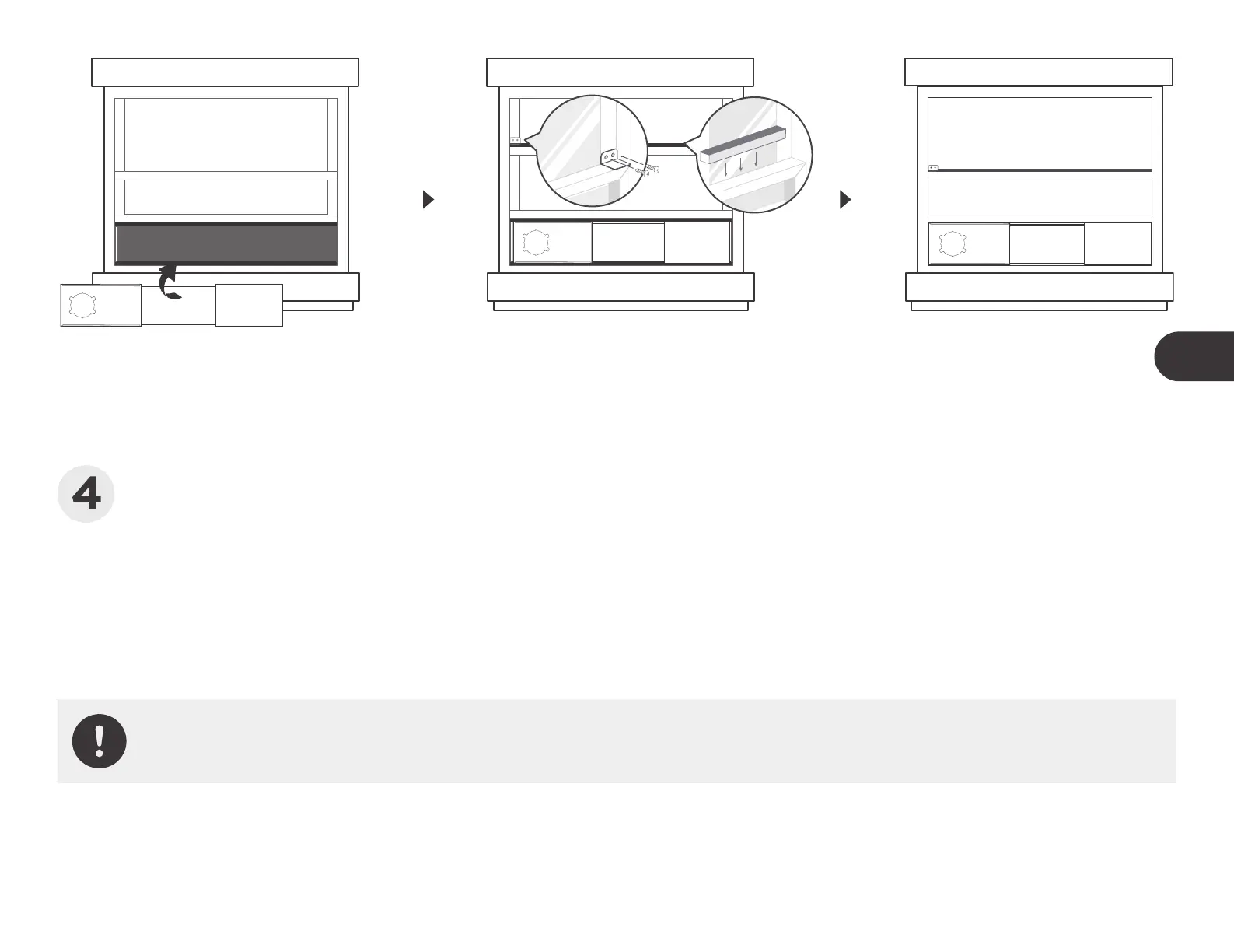 4

!