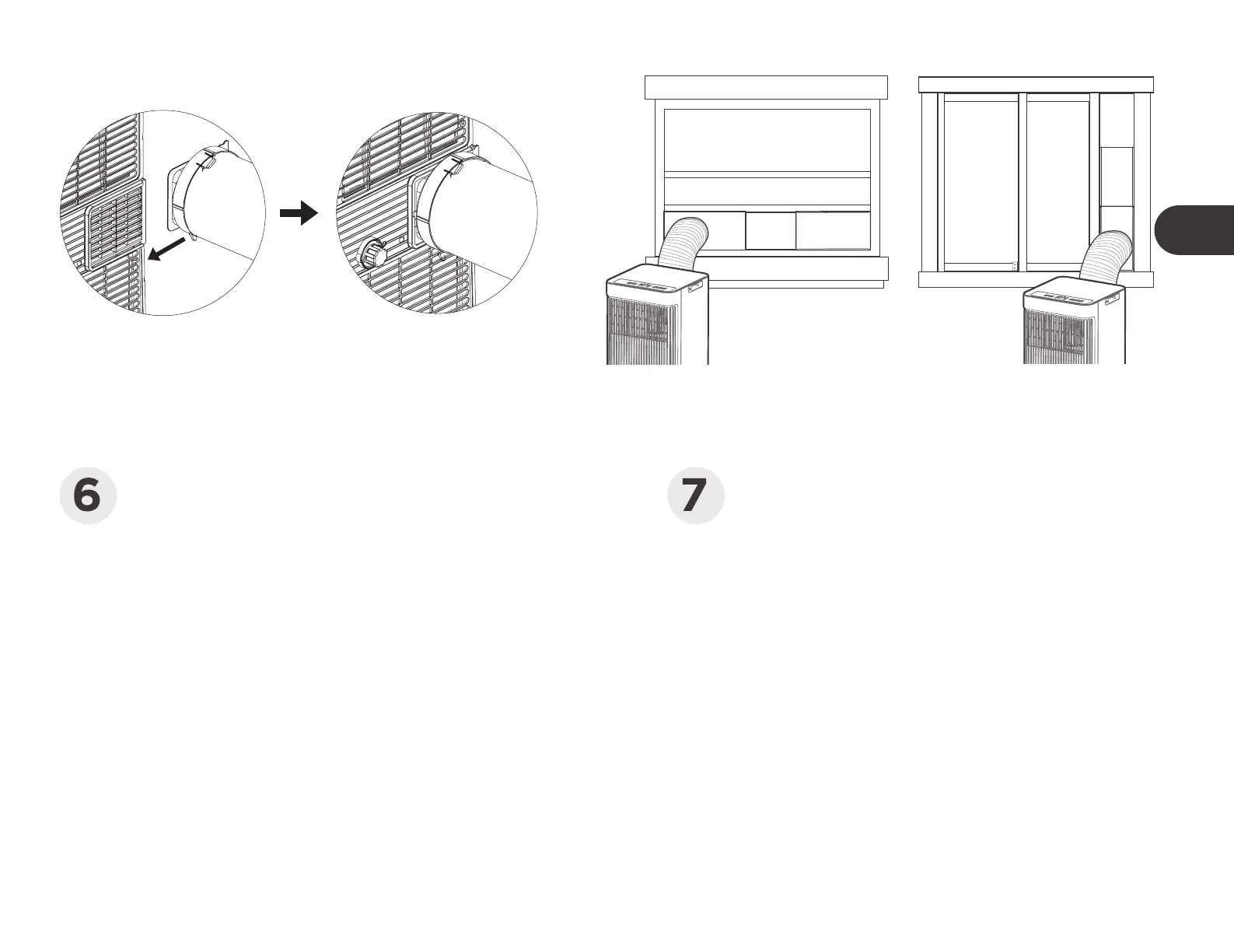 6

7