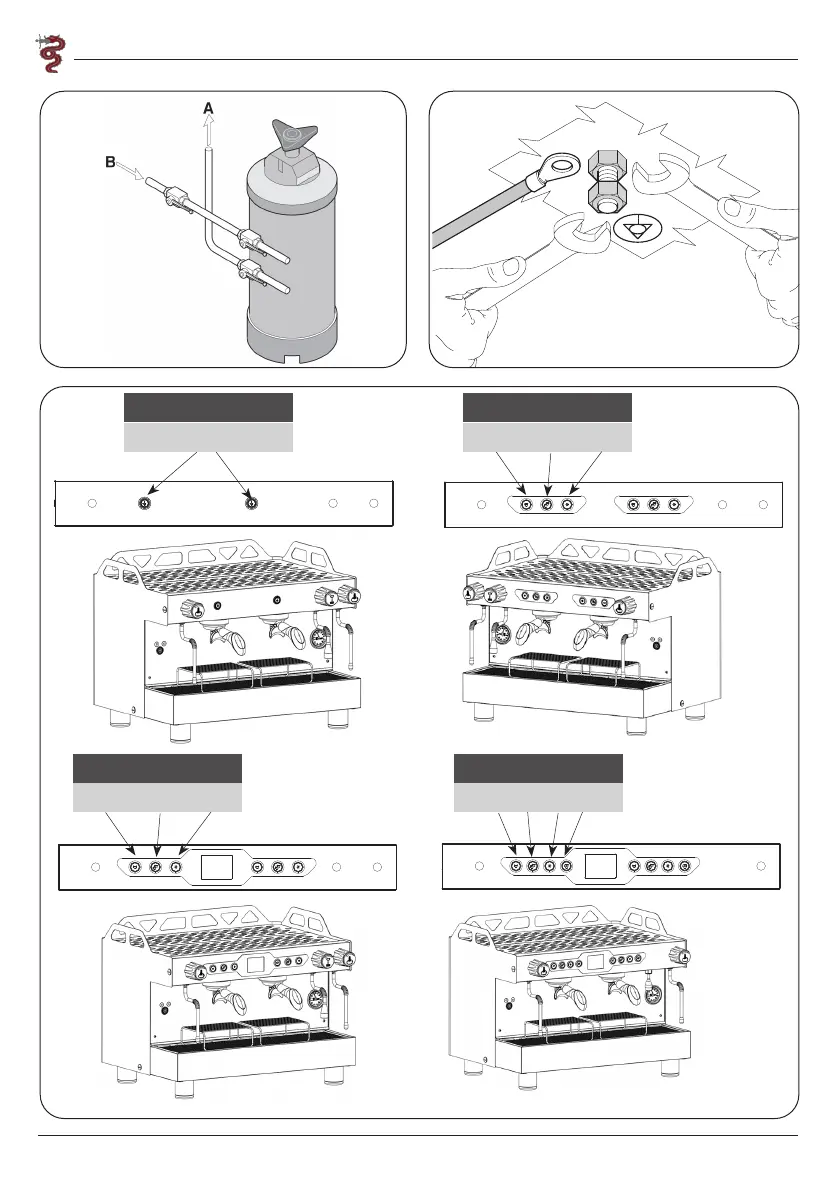 A

B