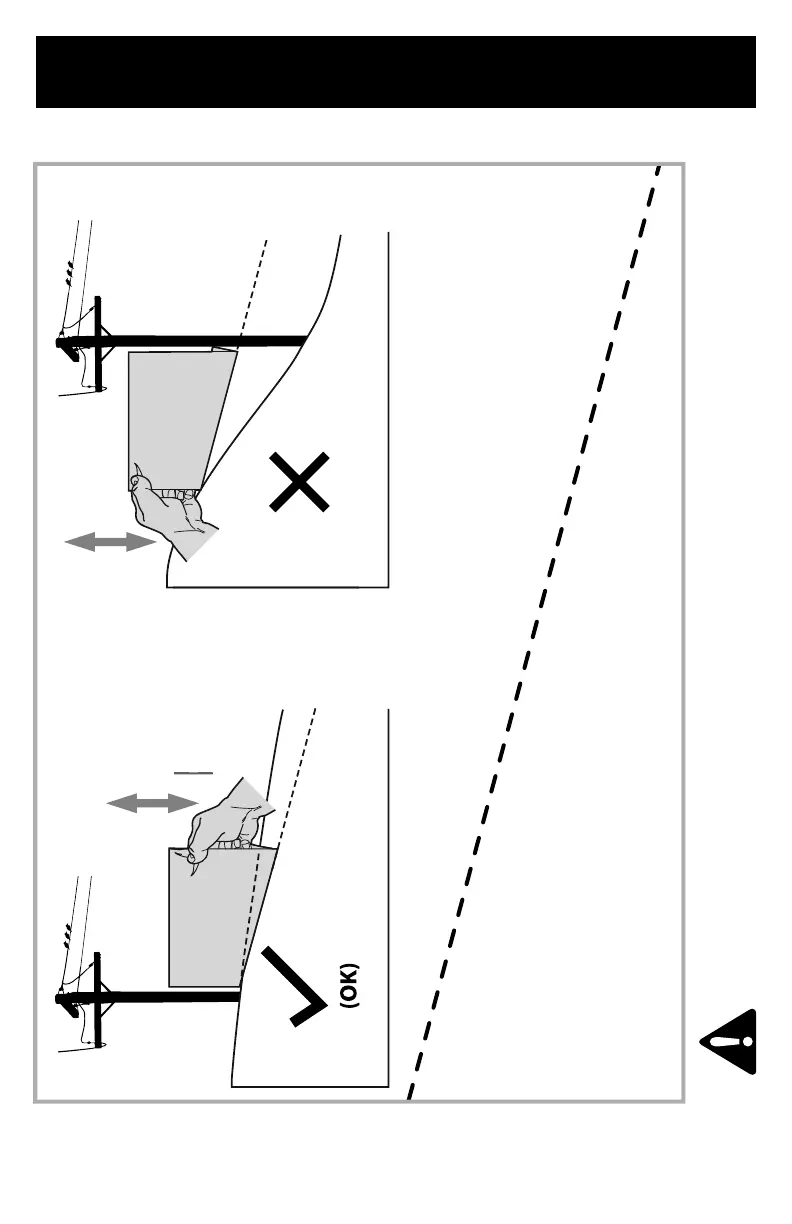 (OK)