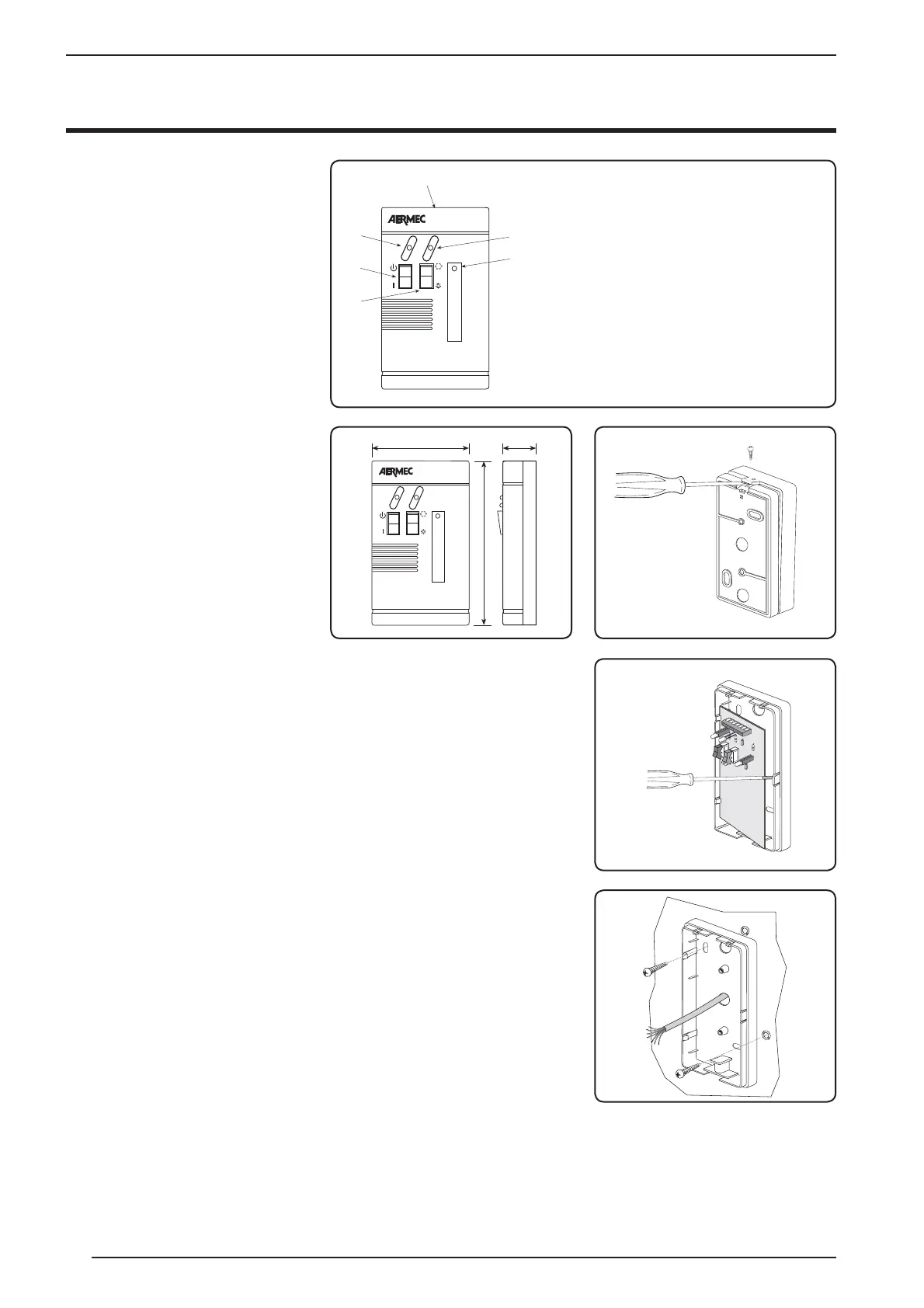 AERMEC

AERMEC