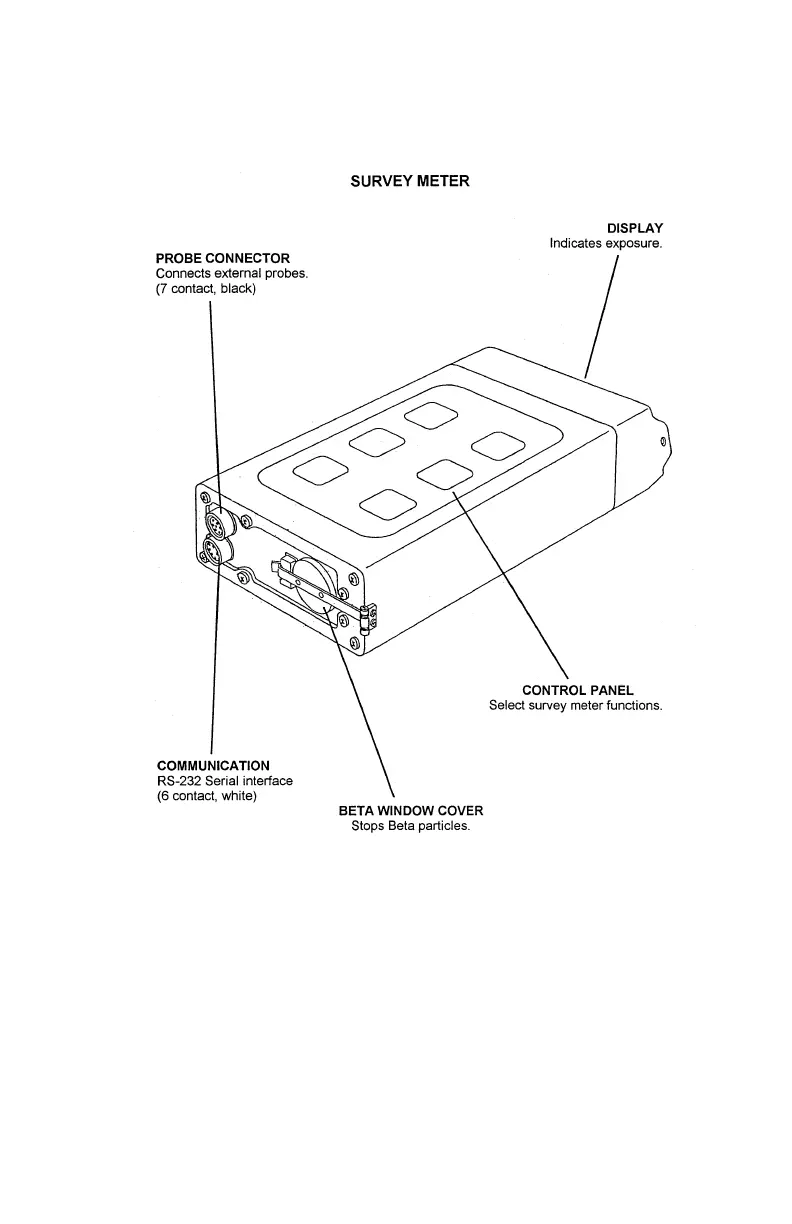 SURVEY METER

DISPLAY
Indicates exposure.

PROBE CONNECTOR
Connects external probes.
(7 contact, black)

CONTROL PANEL
Select survey meter functions.

COMMUNICATION
RS-232 Serial interface
(6 contact, white)

BETA WINDOW COVER
Stops Beta particles.