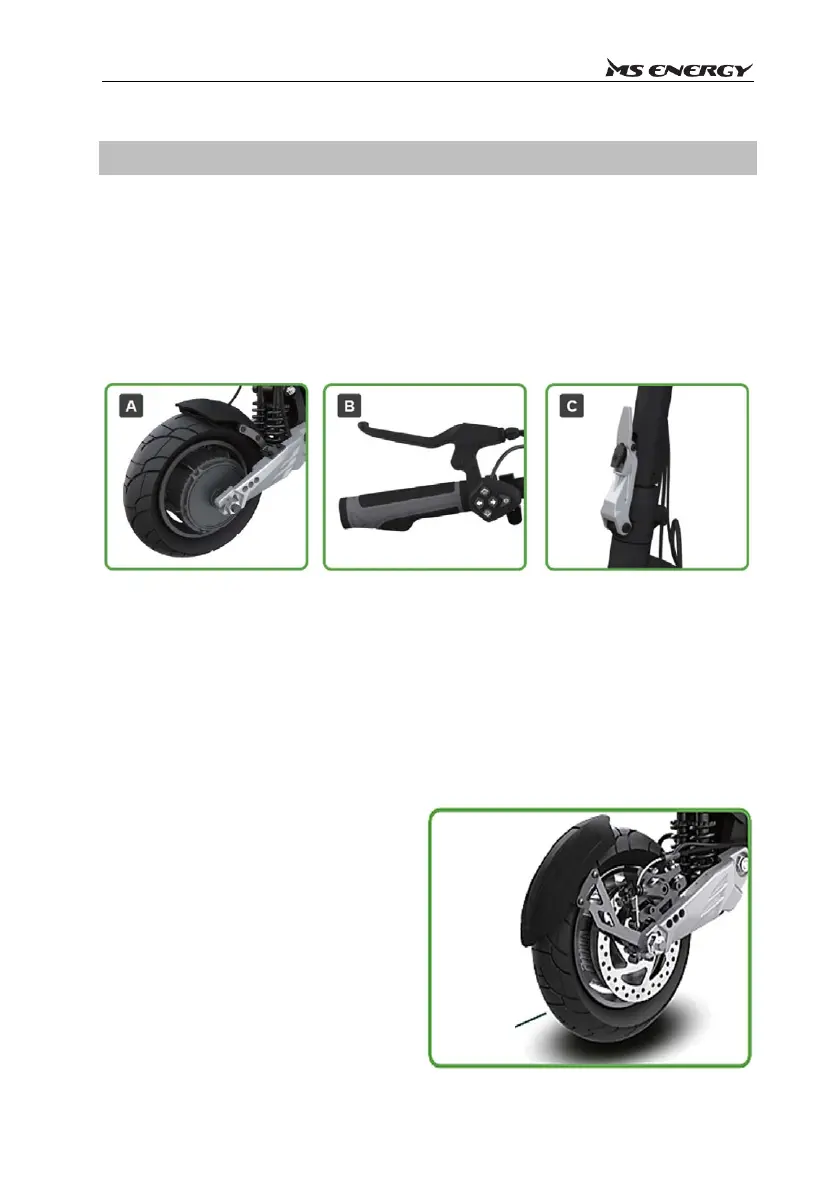 MS ENERGY

A

B

C