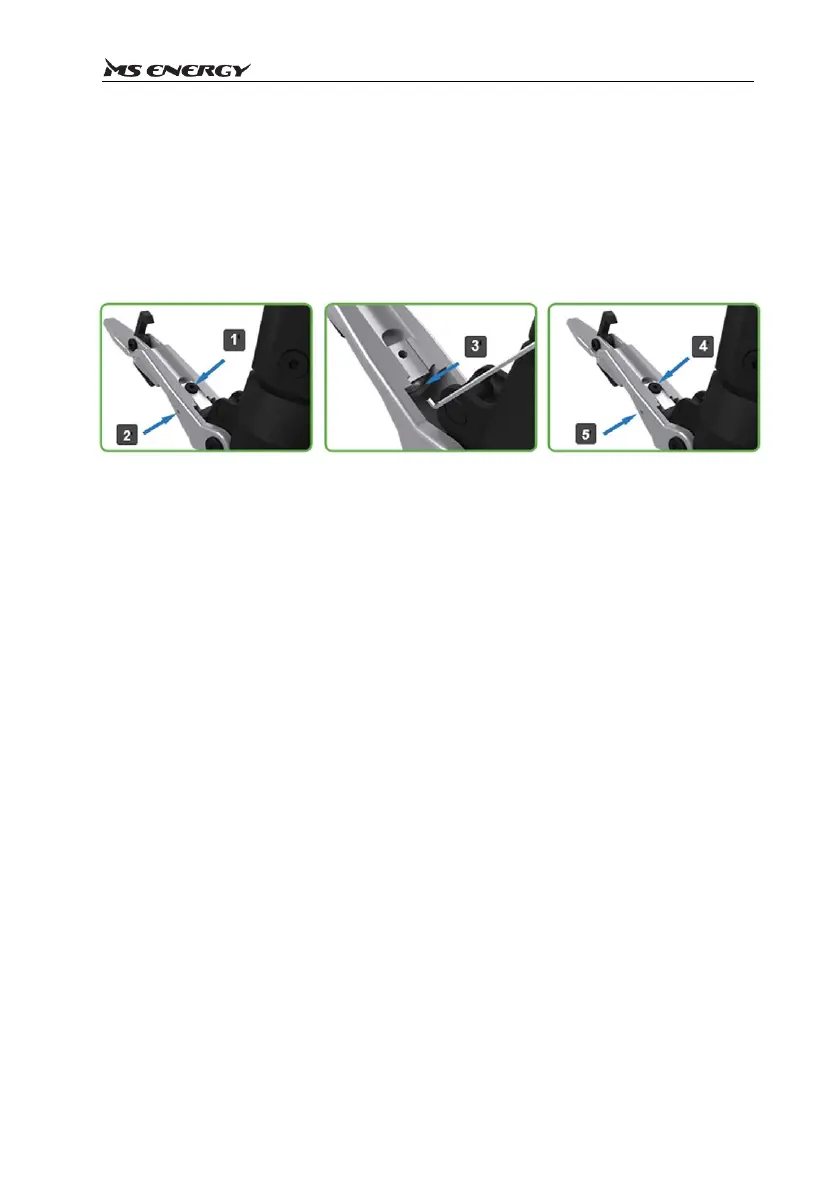 MS ENERGY

1
2
3
4
5