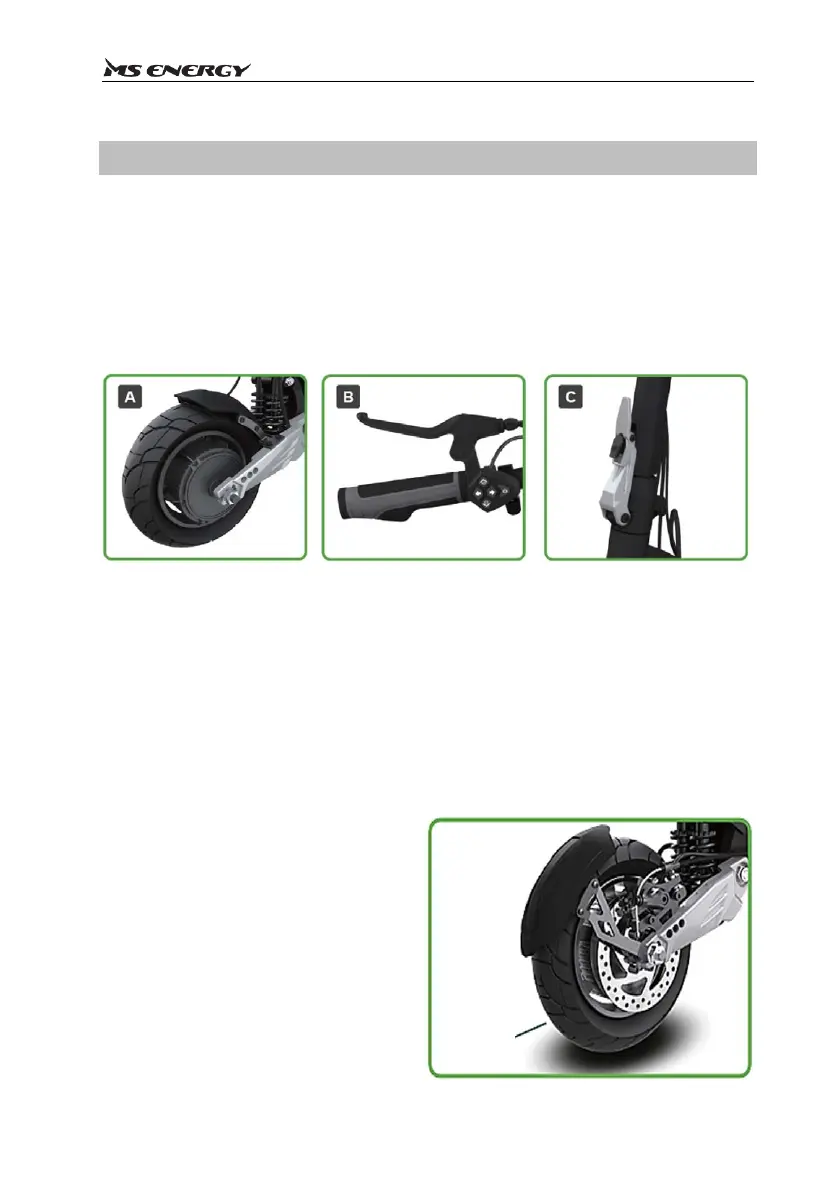 MS ENERGY

A

B

C