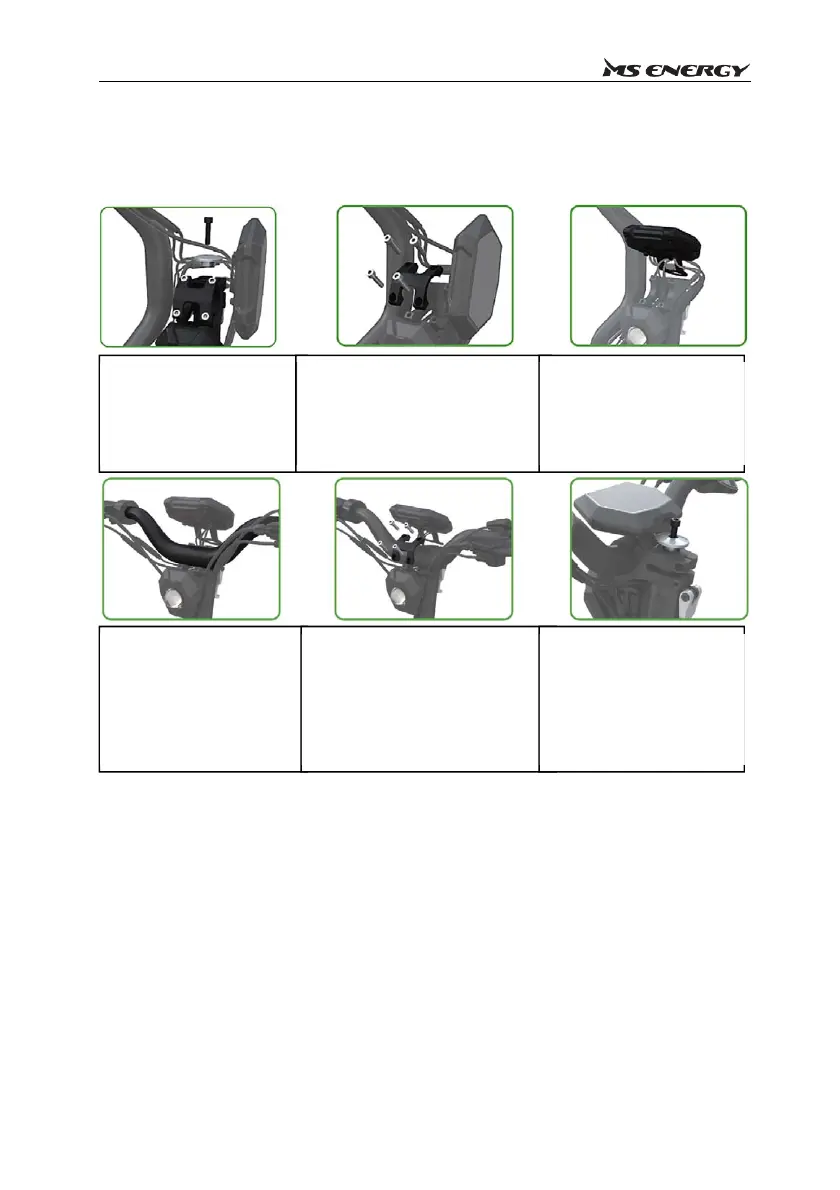 MS ENERGY