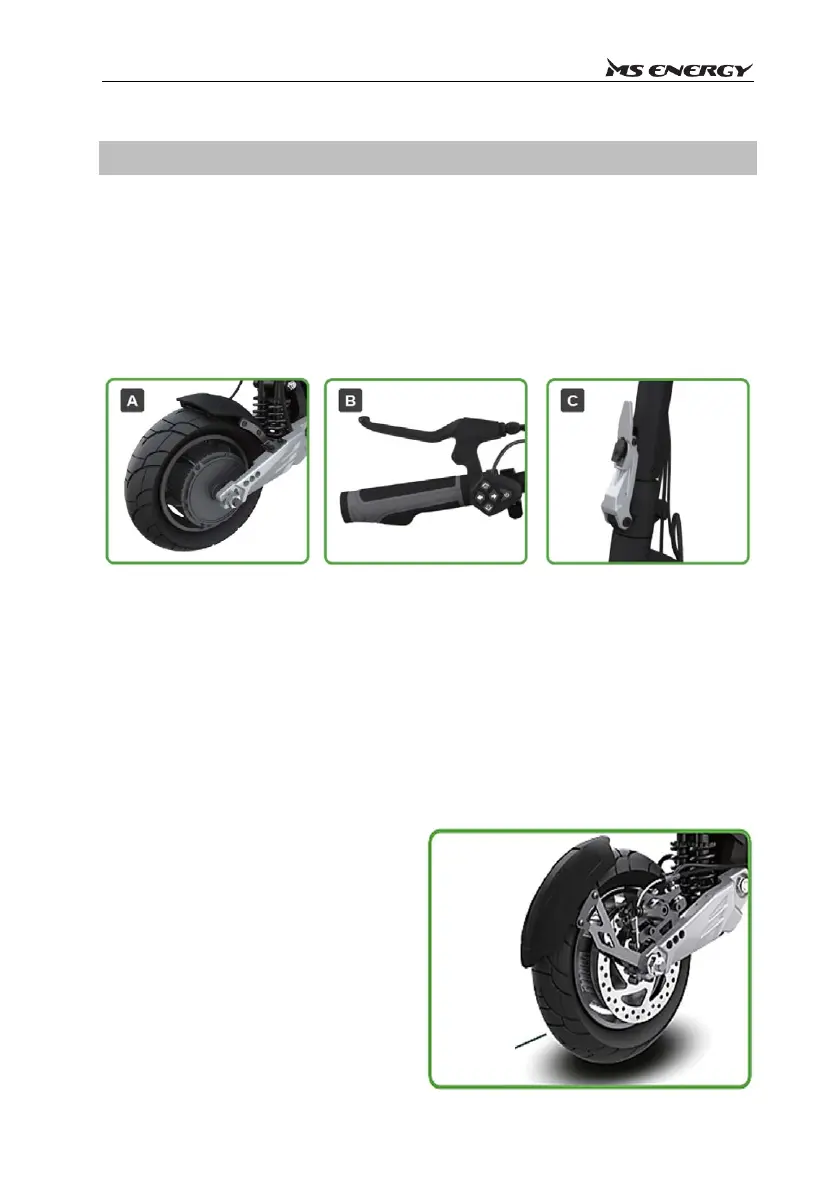 MS ENERGY

A

B

C