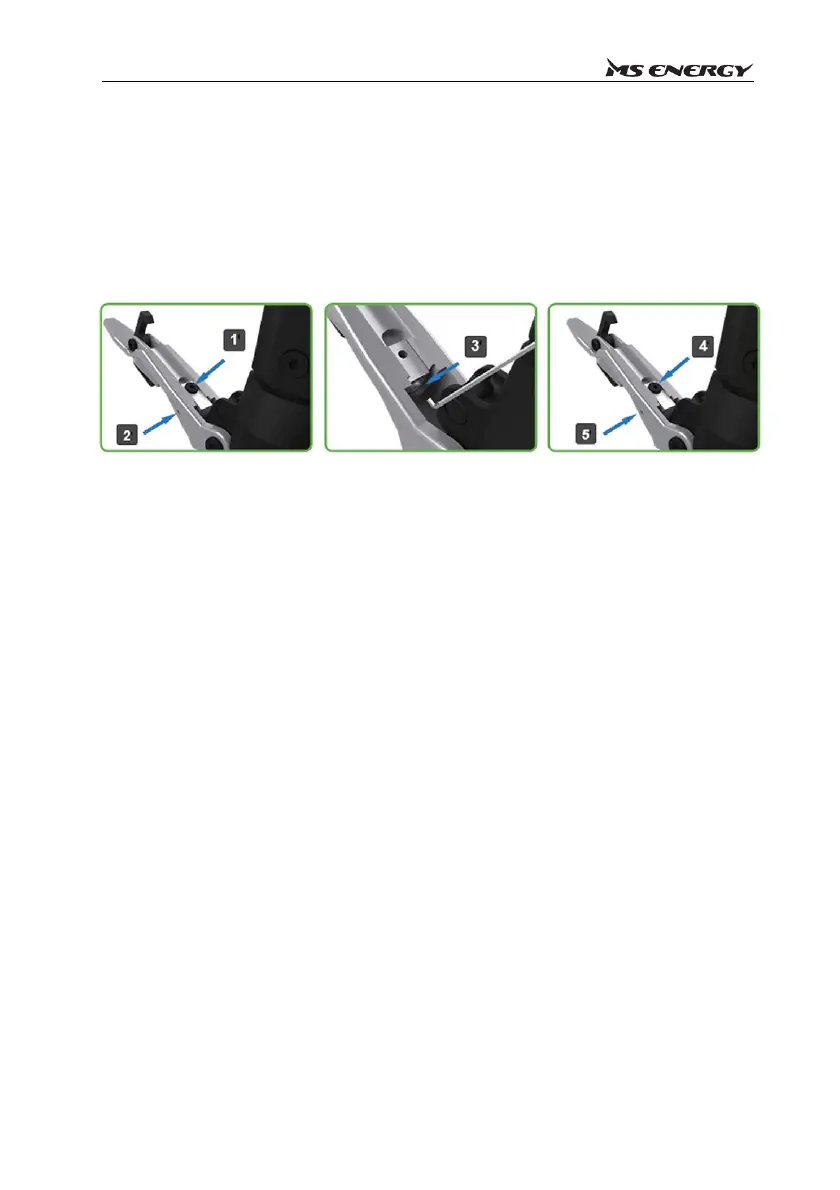 MS ENERGY

1

2

3

4

5