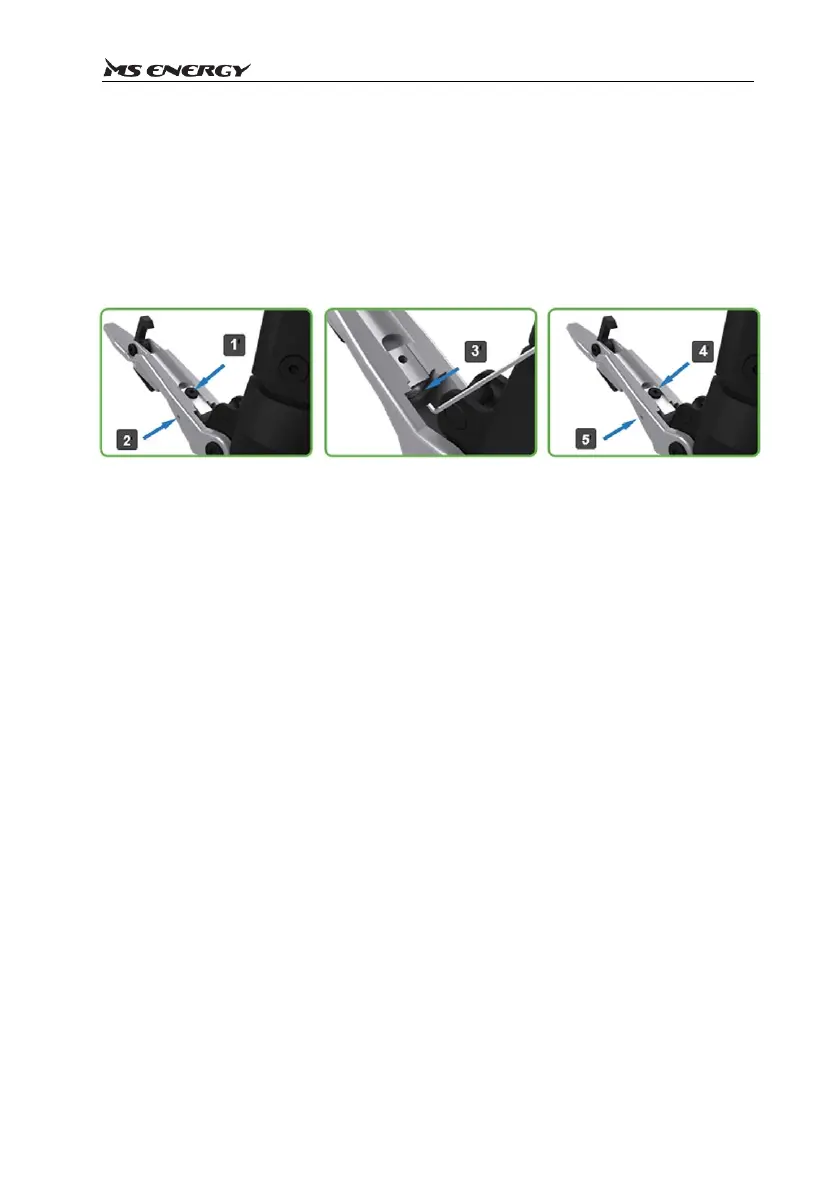 MS ENERGY

1

2

3

4

5