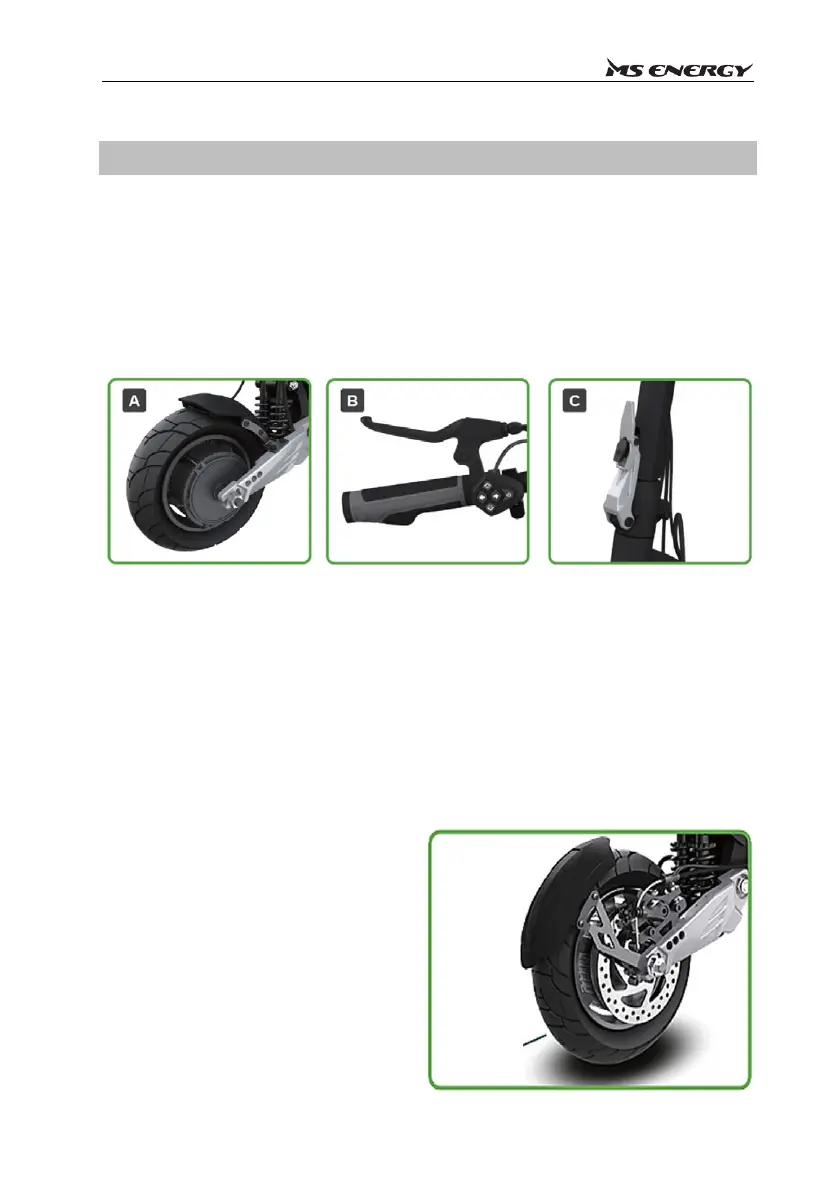 MS ENERGY

A

B

C