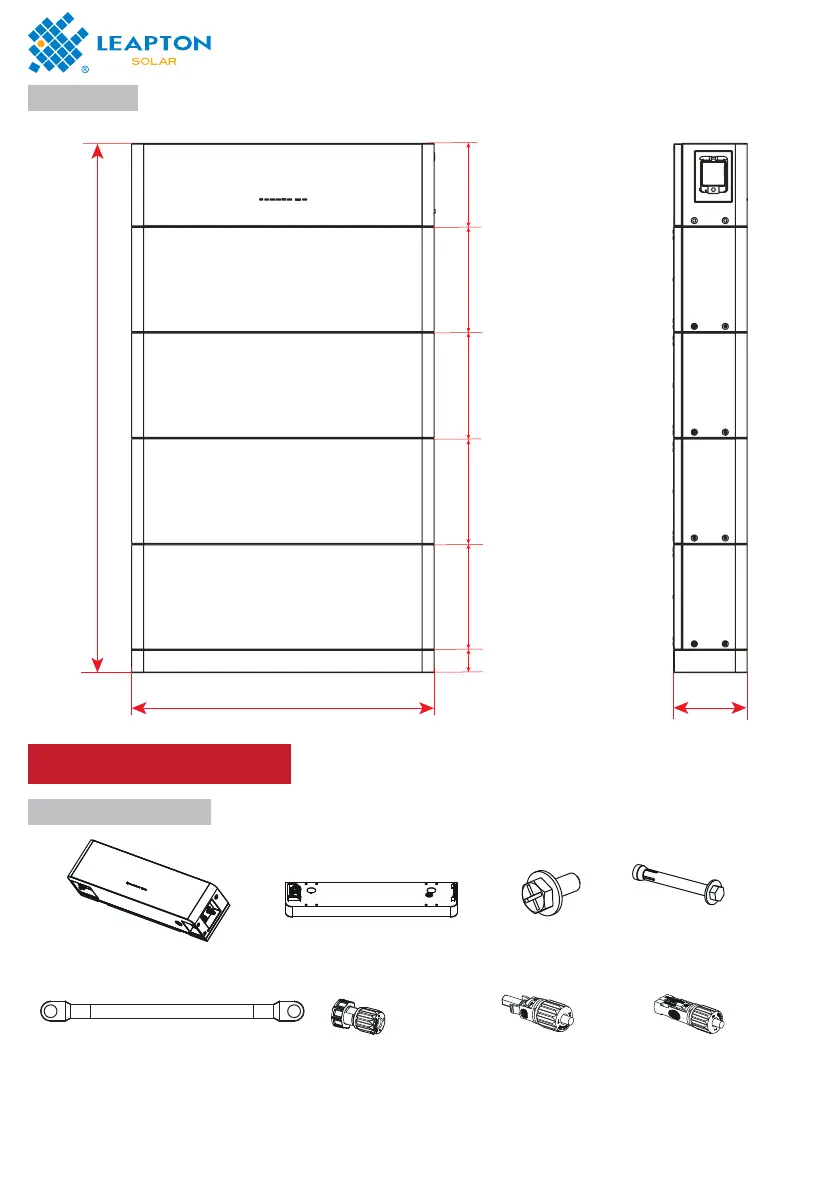 LEAPTON
SOLAR
®