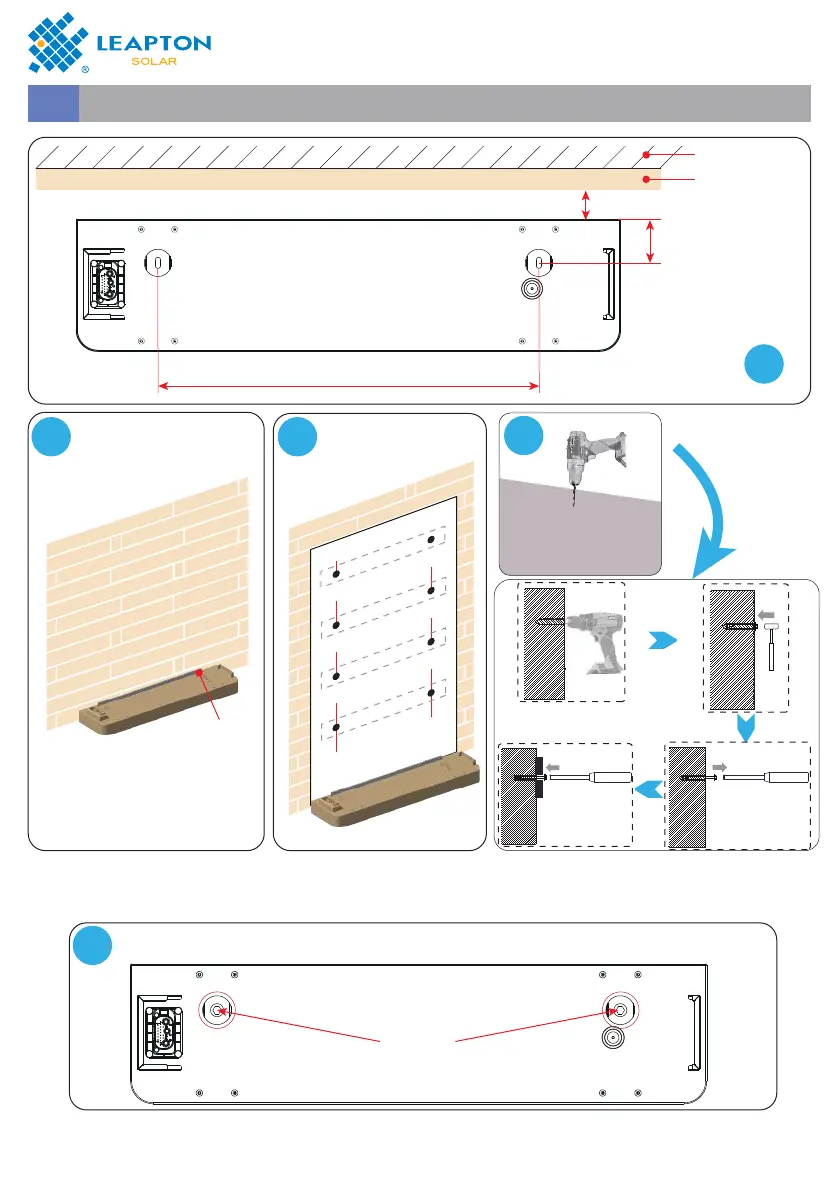 LEAPTON
SOLAR
®