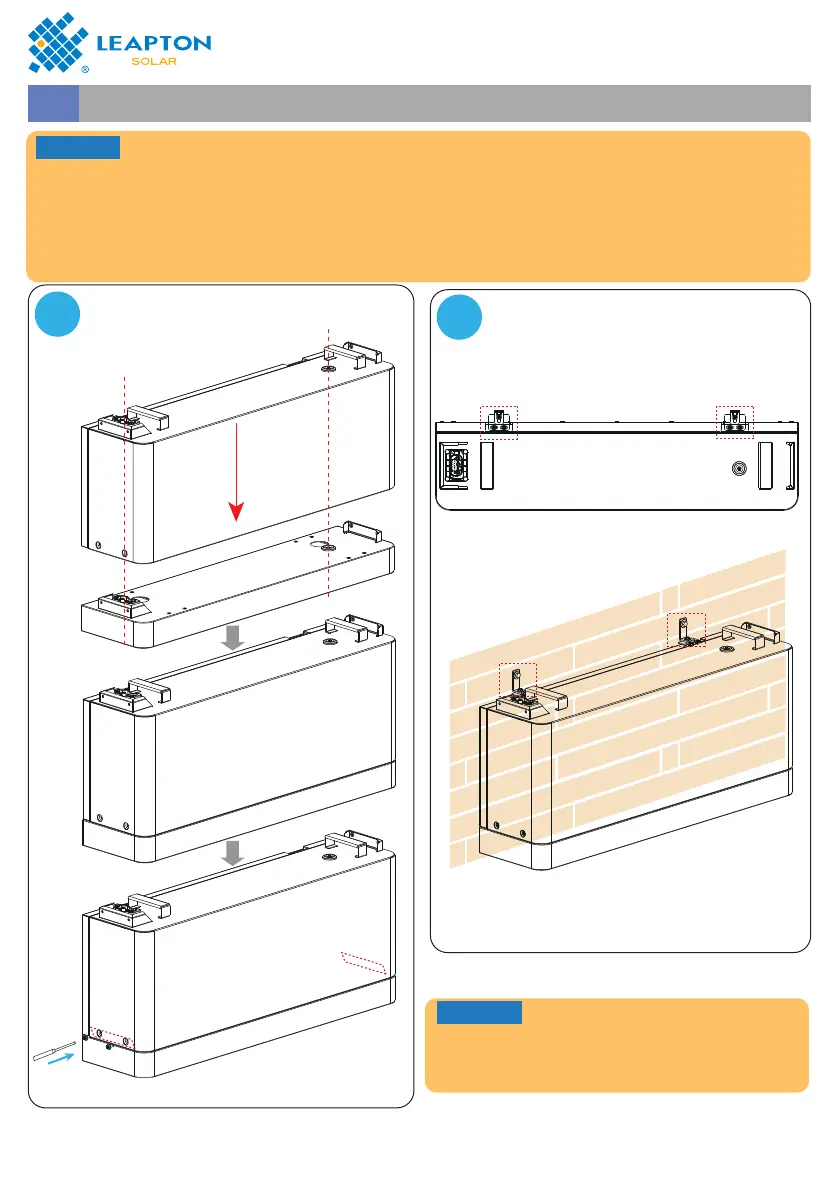 LEAPTON
SOLAR
®