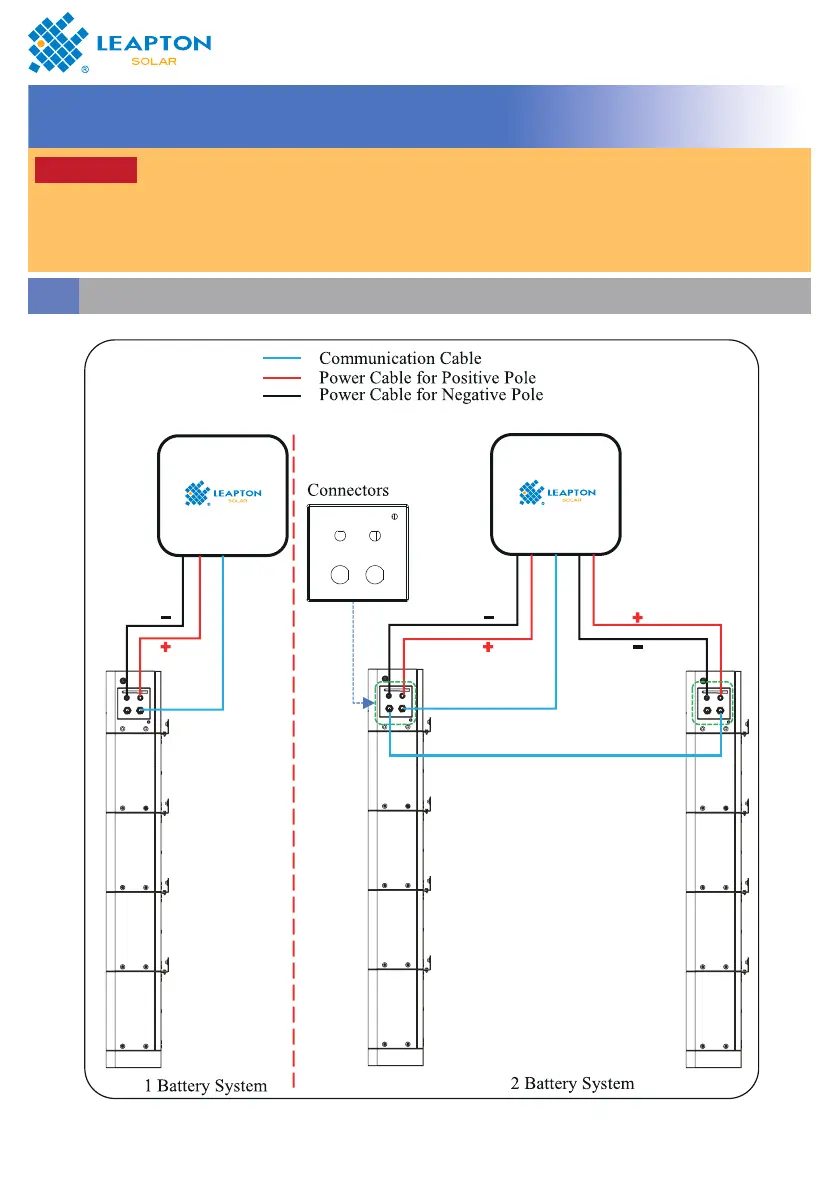 LEAPTON SOLAR ®

Communication Cable
Power Cable for Positive Pole
Power Cable for Negative Pole

LEAPTON SOLAR

Connectors

LEAPTON SOLAR

−
+

−
+

+
−

1 Battery System

2 Battery System