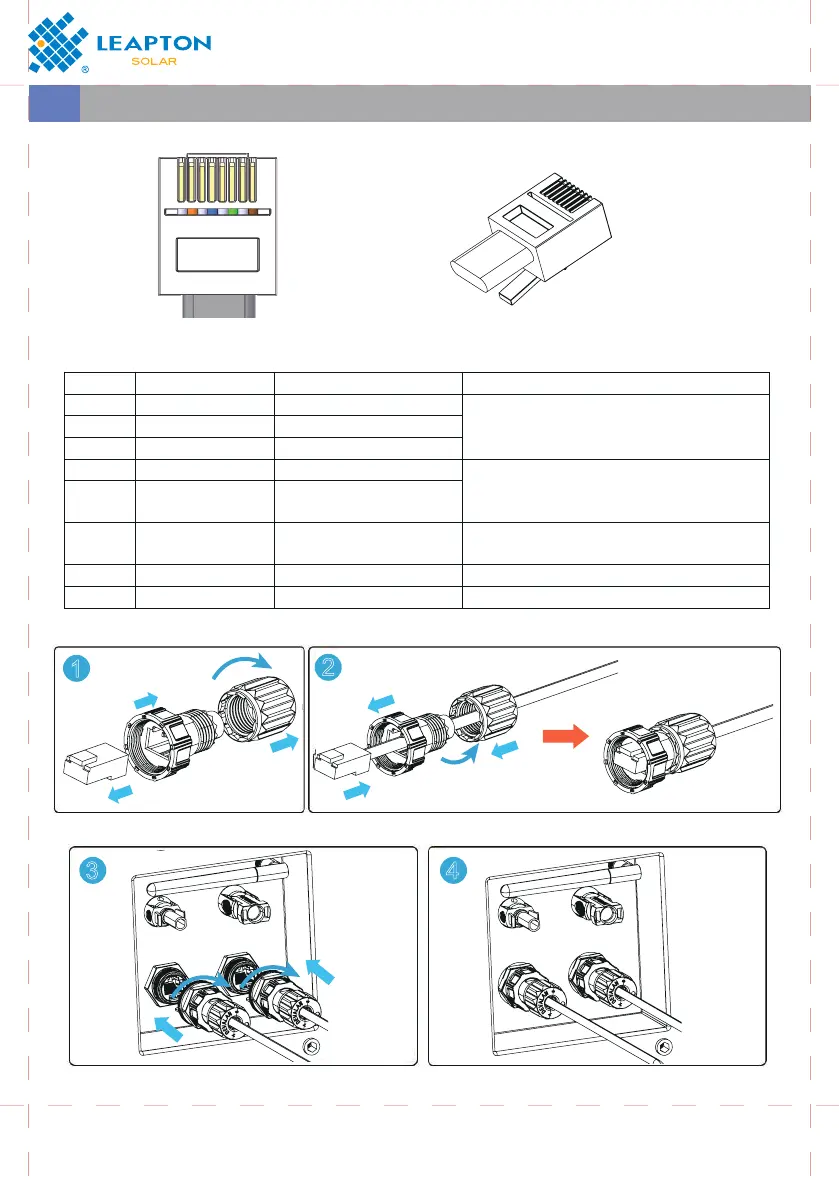 LEAPTON
SOLAR
®

1

2

3

4