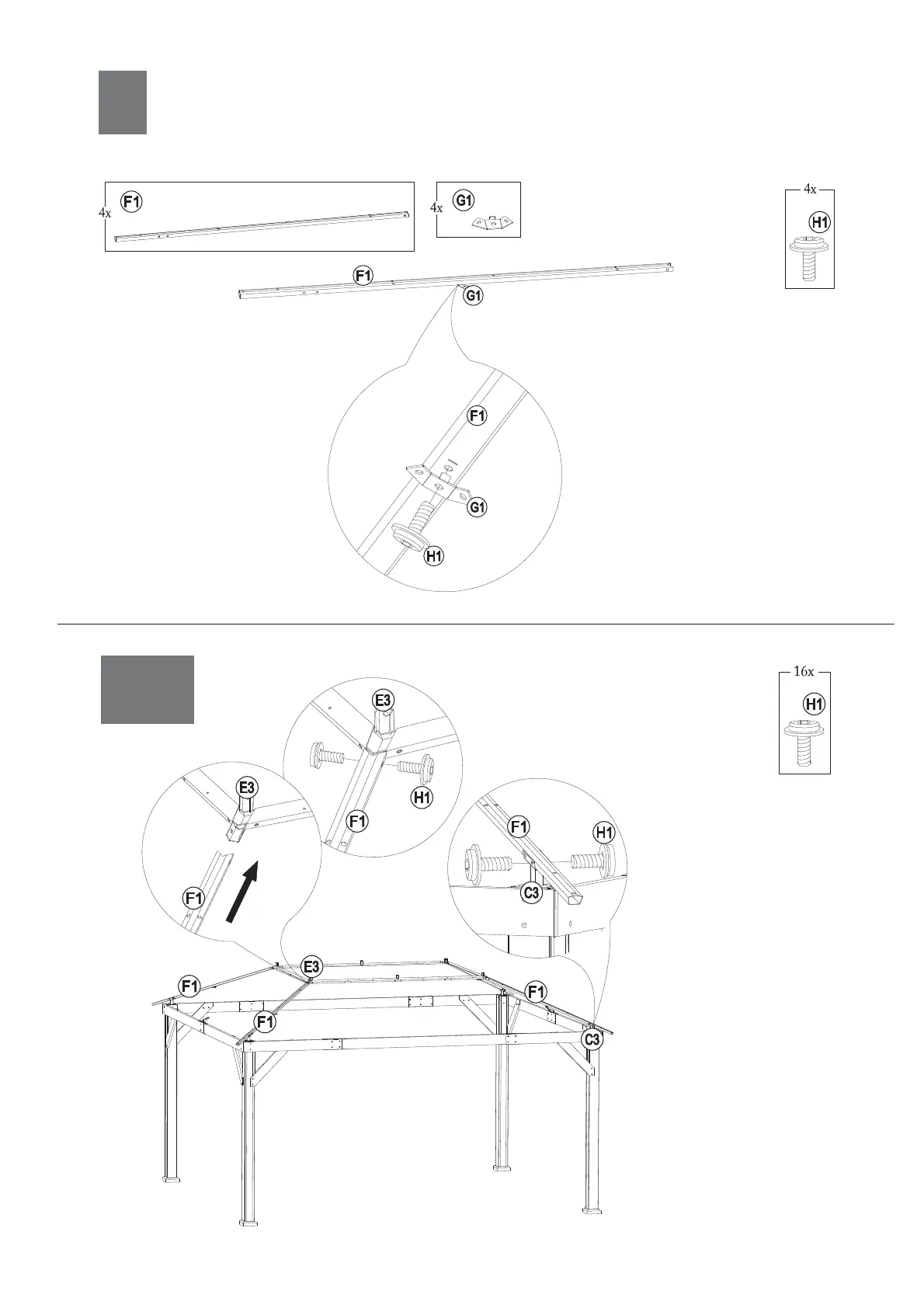 4x F1

4x G1

4x H1

F1

G1

F1

G1

H1

16x H1

E3

H1

F1

E3

F1

F1

H1

C3

E3

F1

F1

F1

C3