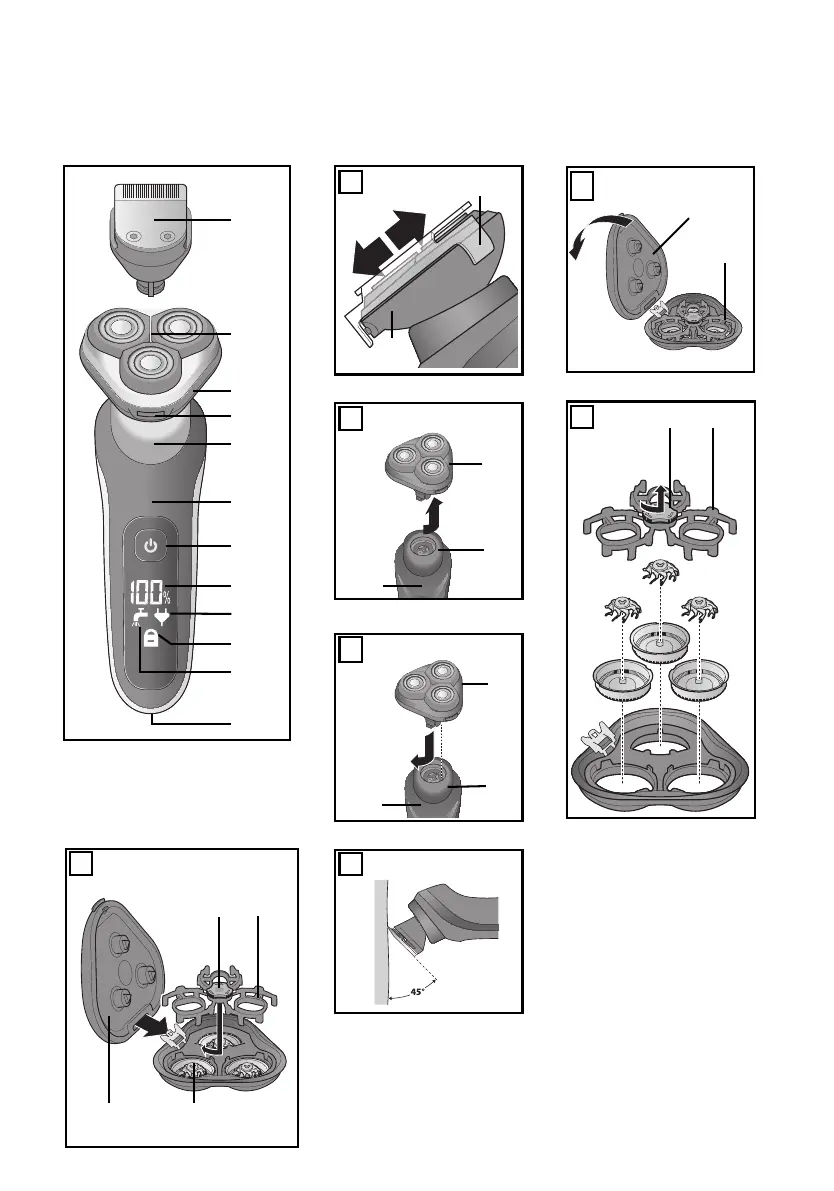 100%

45°