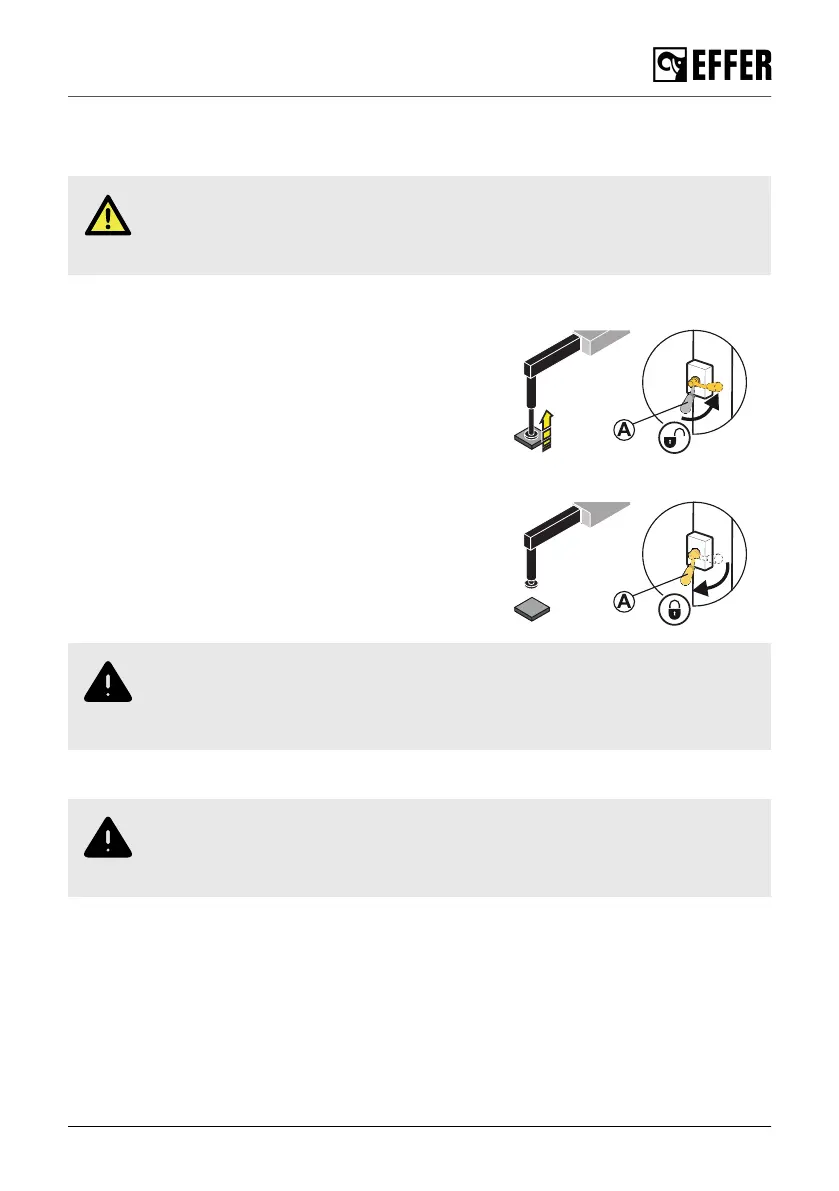 EFFER

A

A