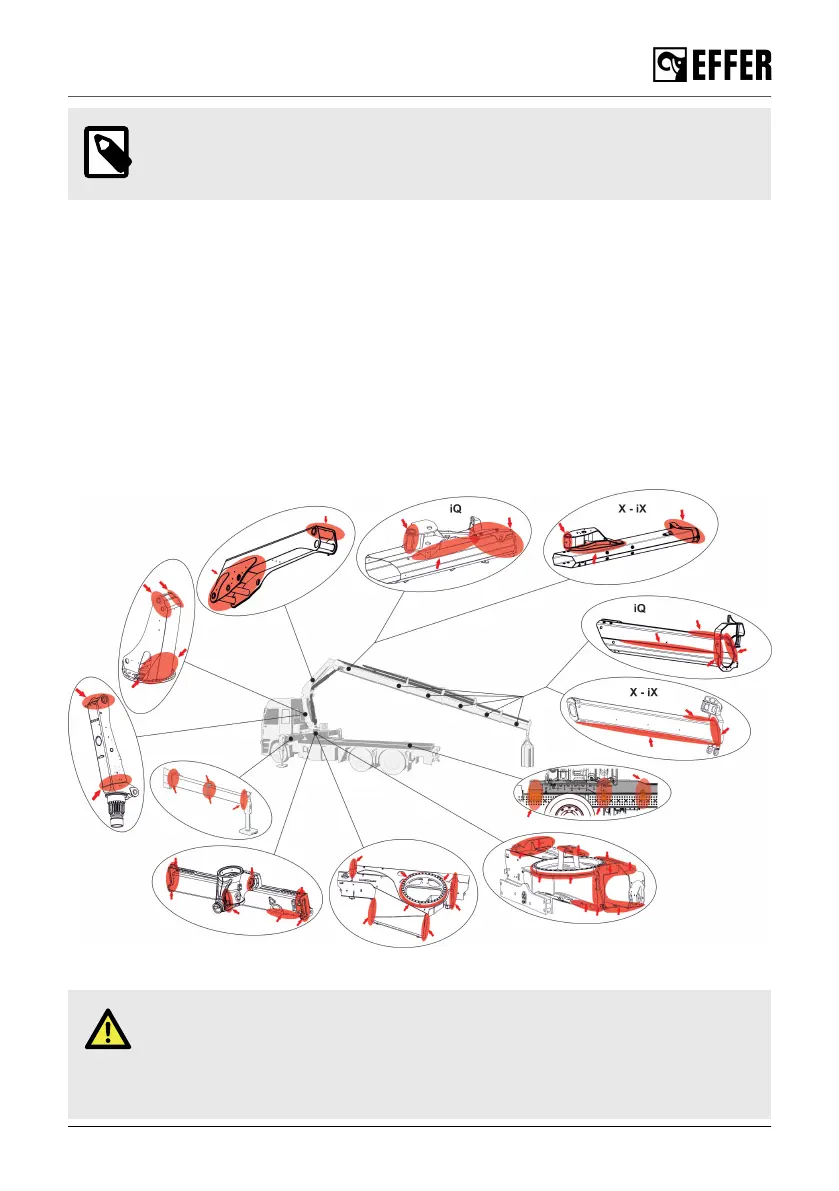 EFFER

iQ

X - iX

iQ

X - iX