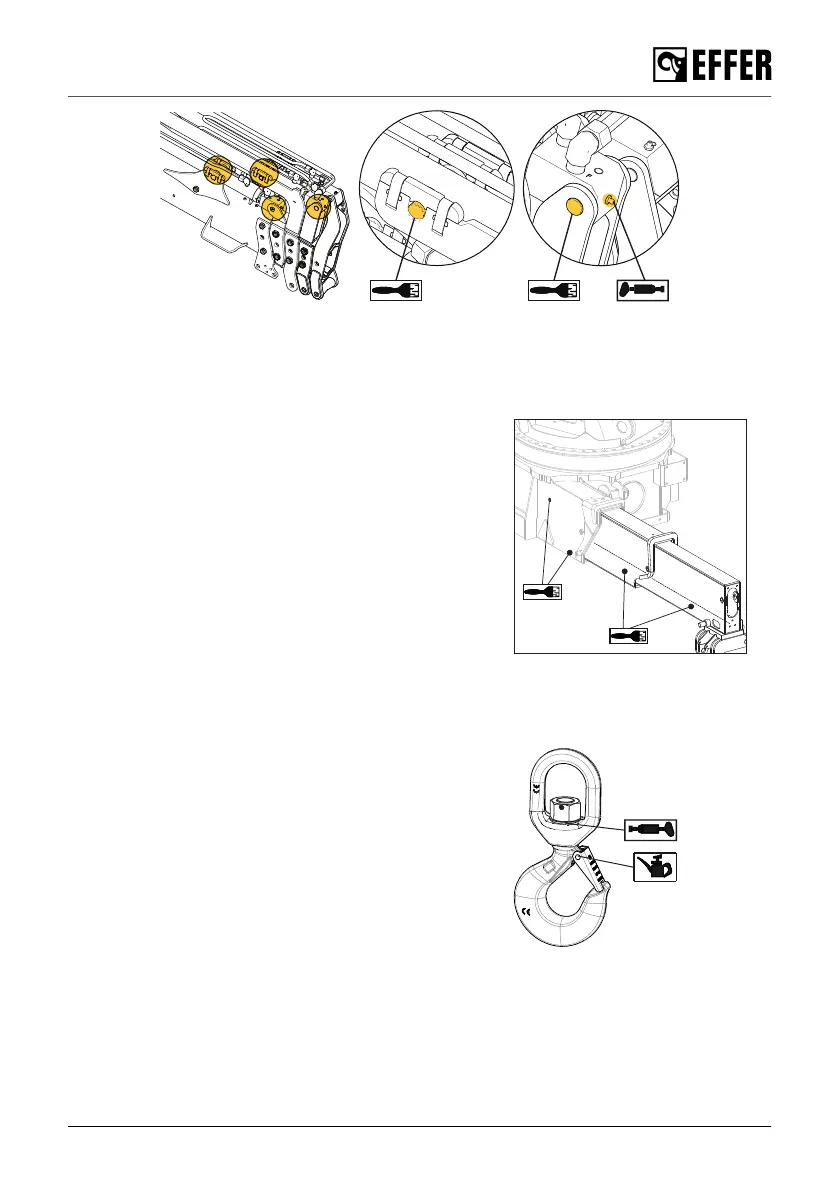 EFFER