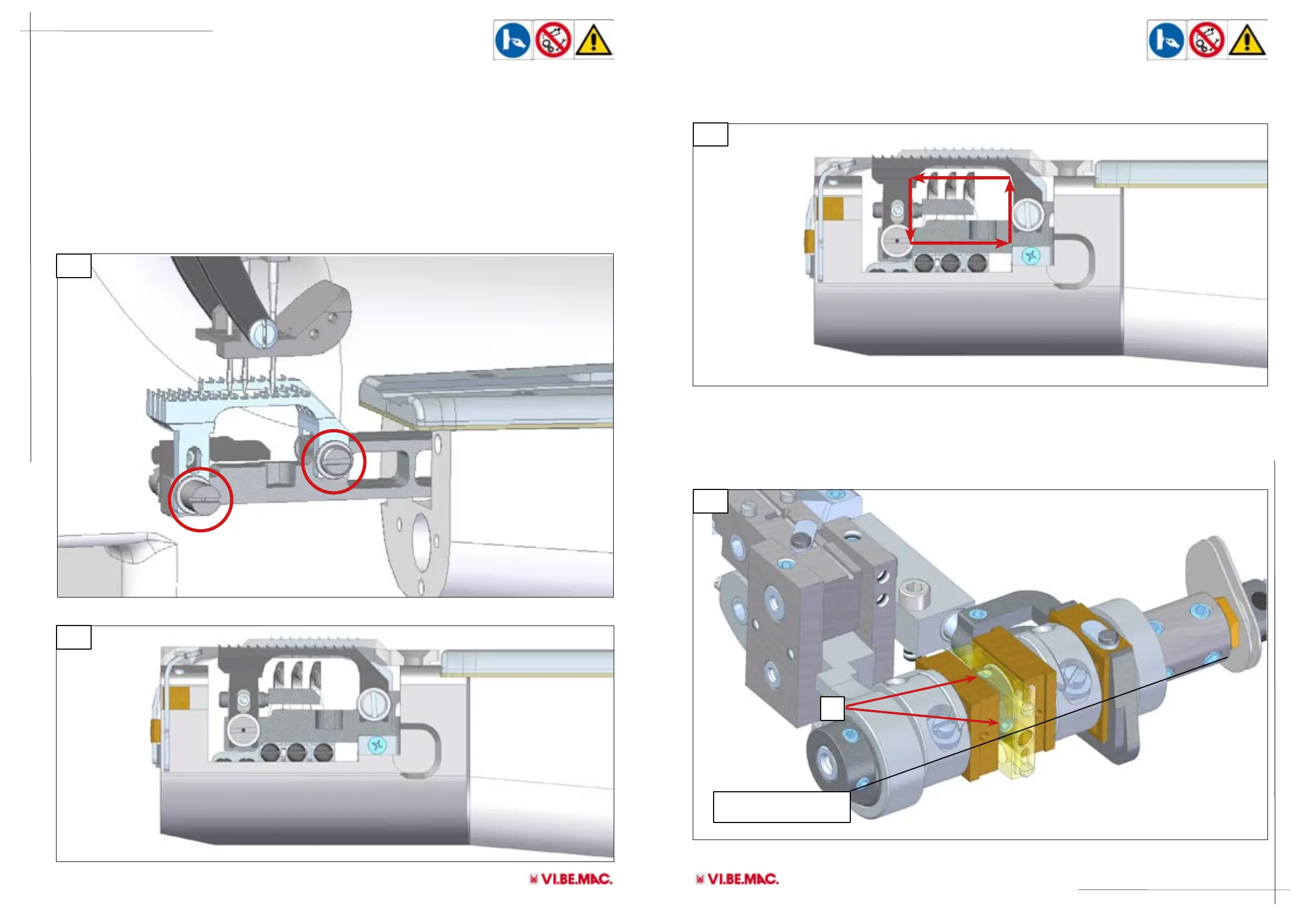 VI.BE.MAC.

VI.BE.MAC.