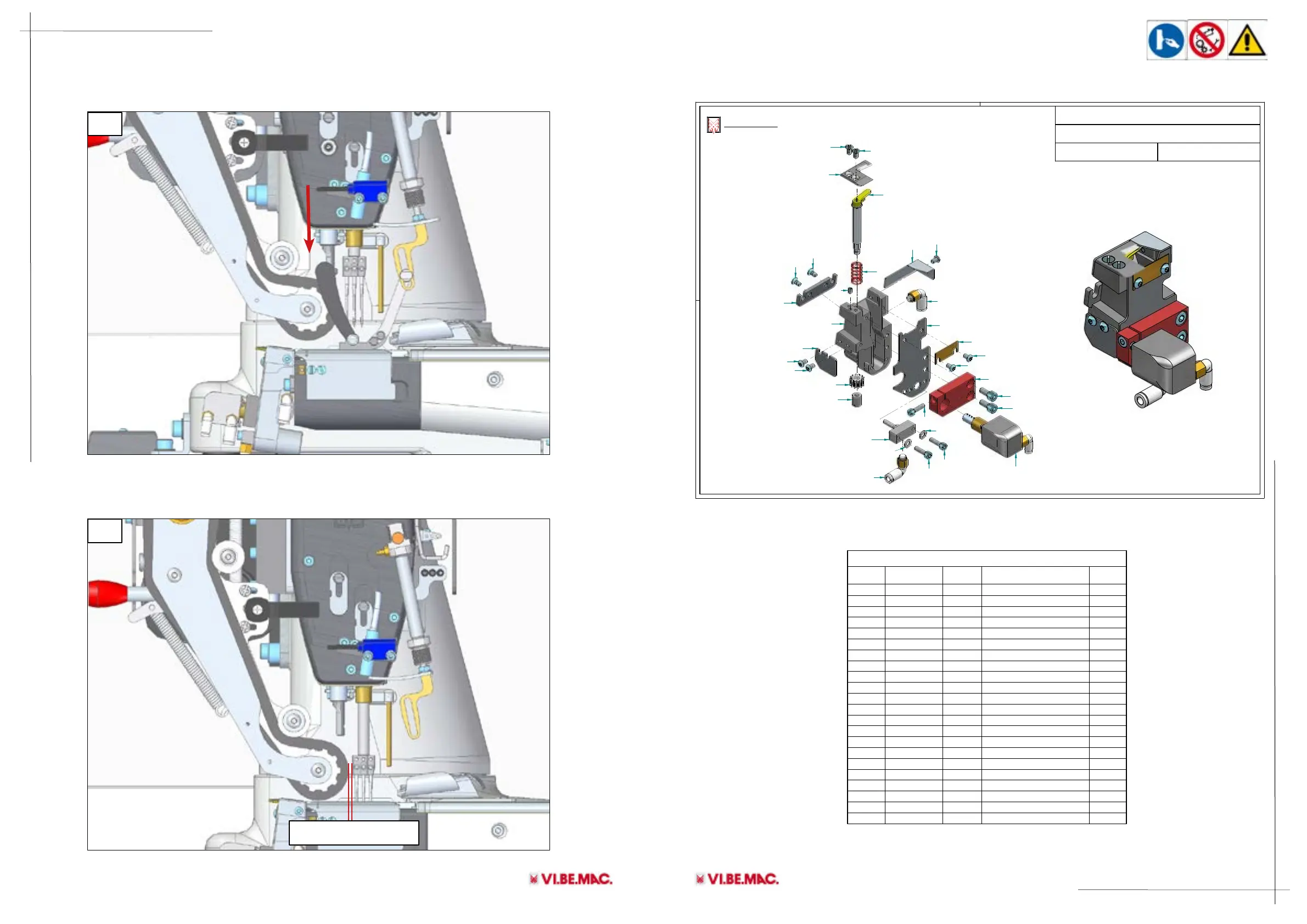 VI.BE.MAC.

VI.BE.MAC.