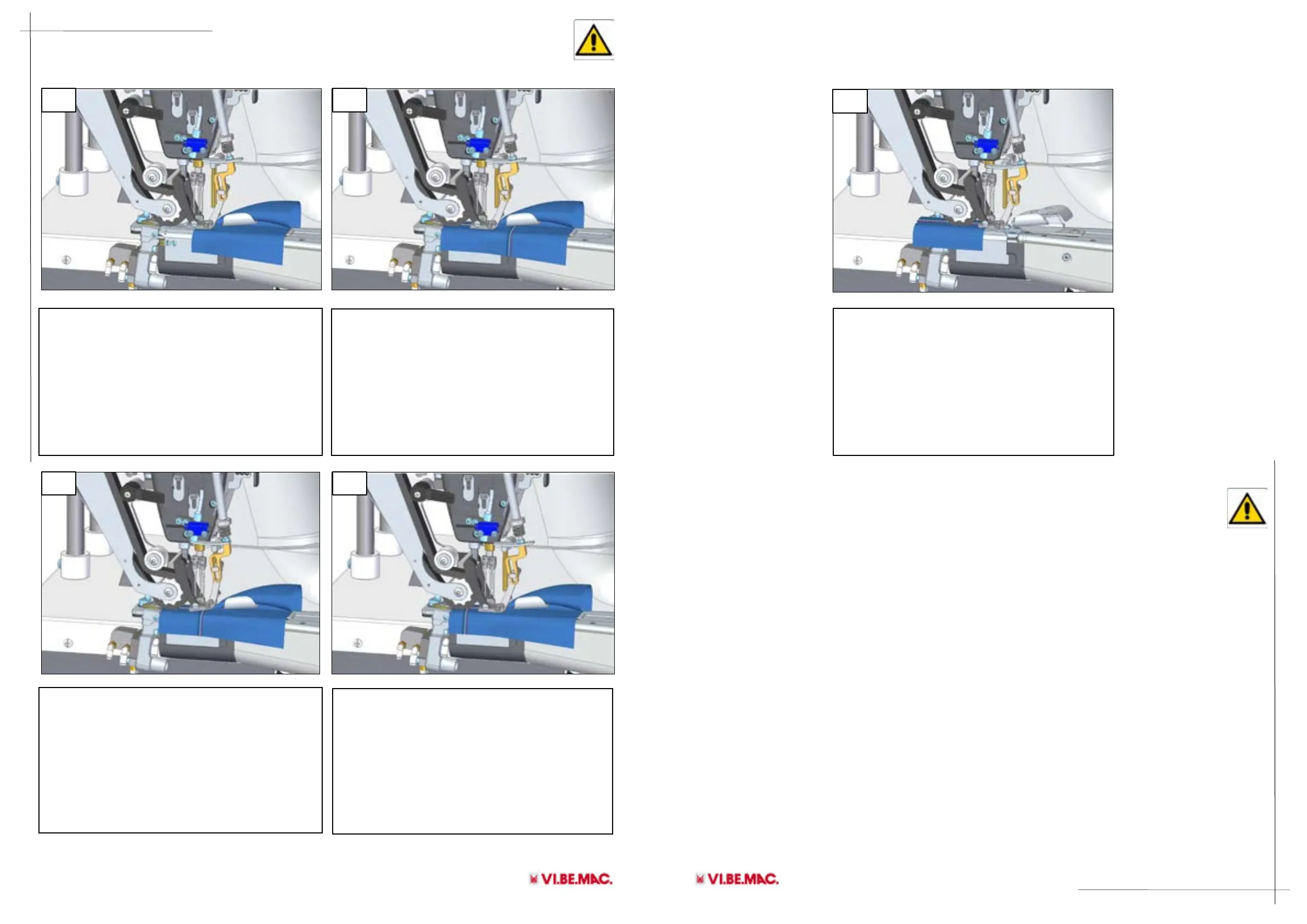 VI.BE.MAC.

VI.BE.MAC.