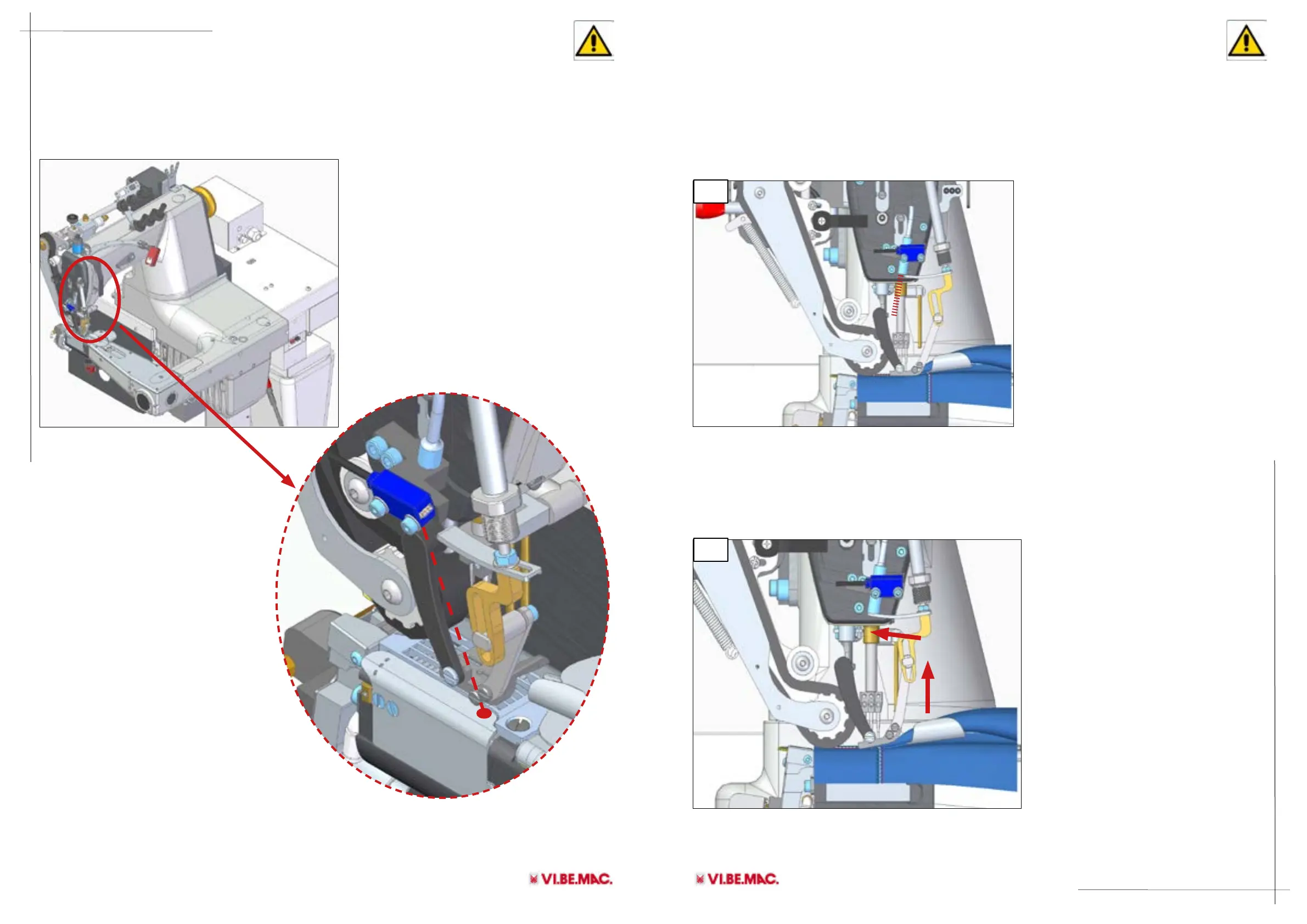 VI.BE.MAC.

VI.BE.MAC.