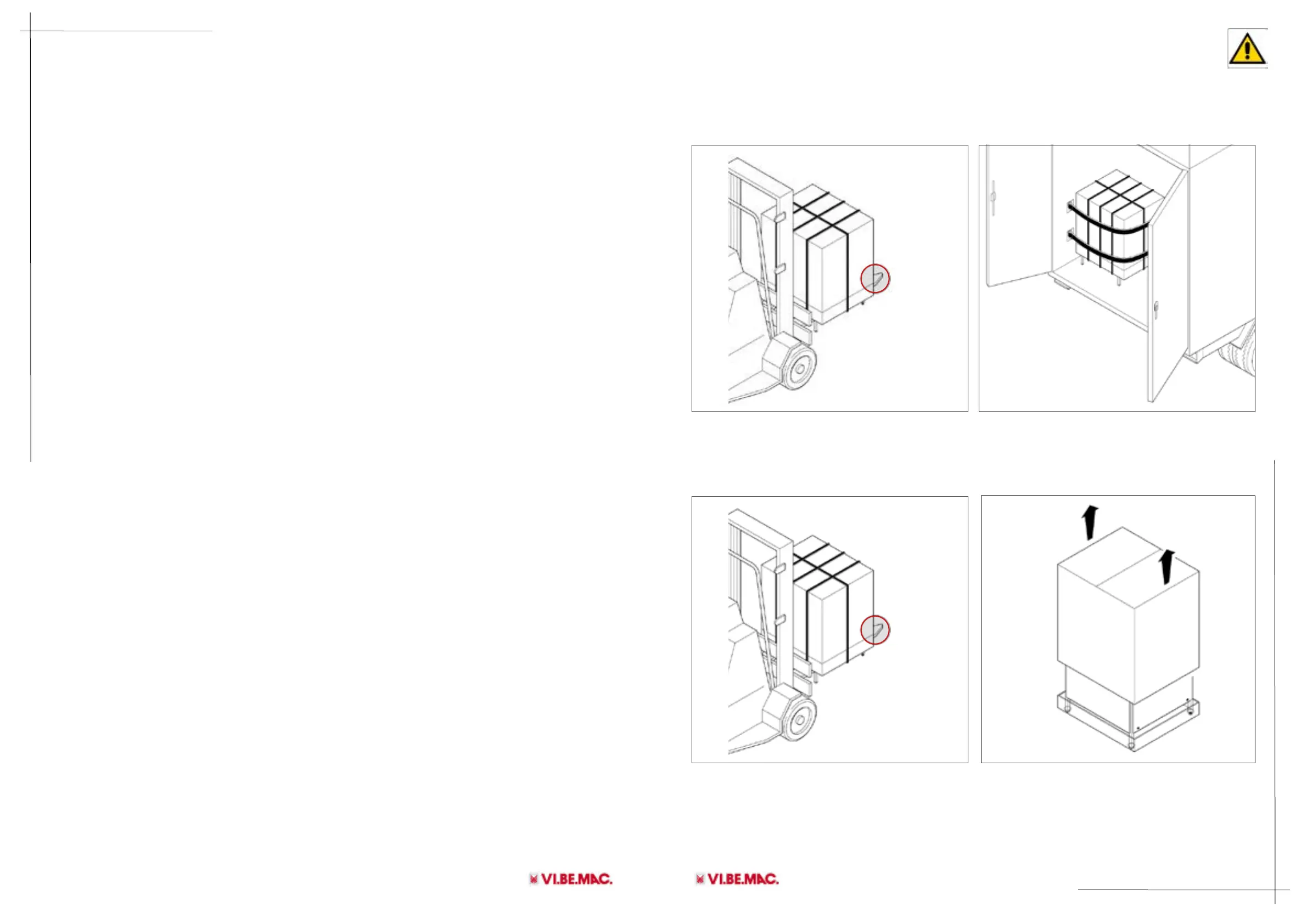 VI.BE.MAC.

VI.BE.MAC.