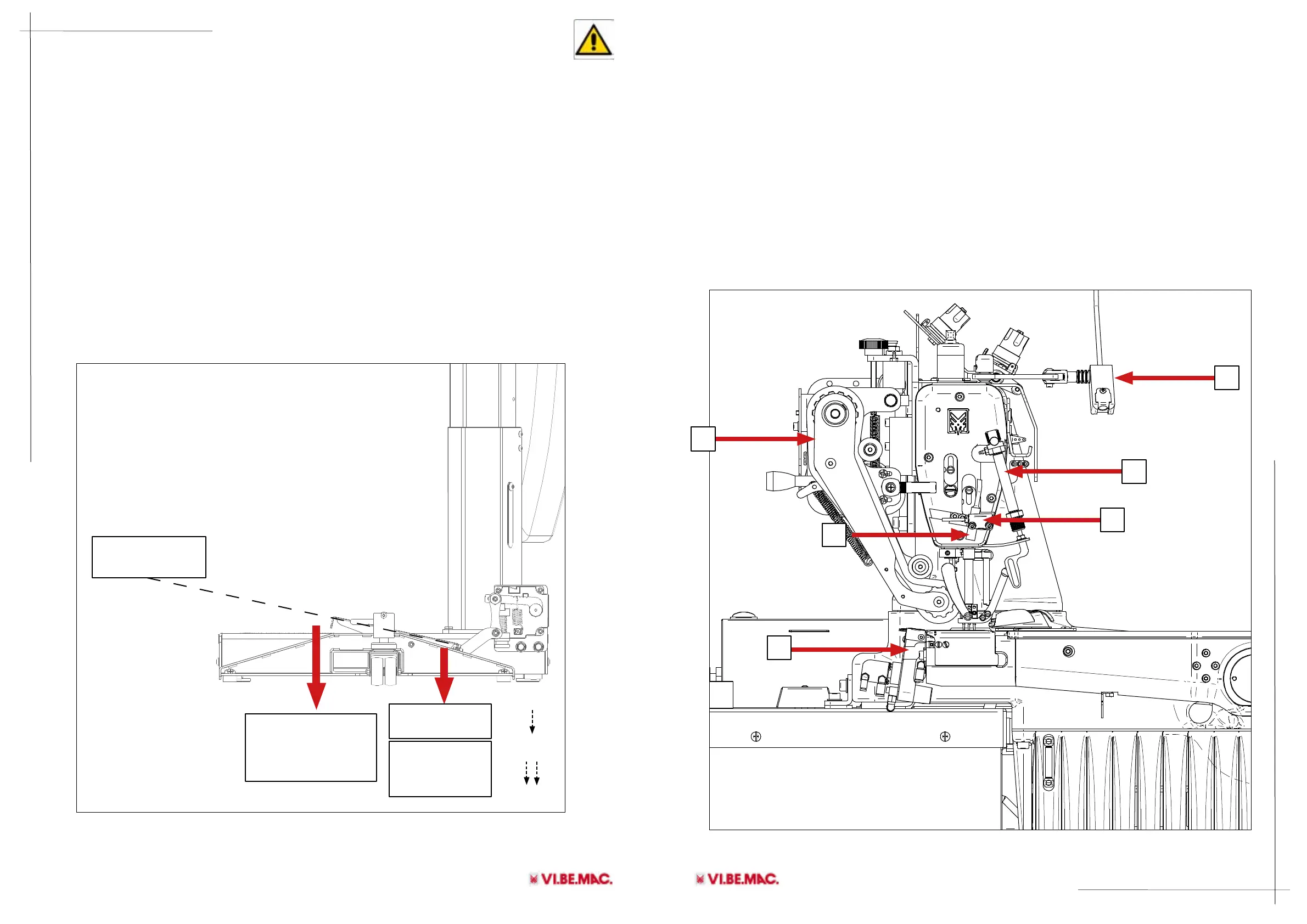 VI.BE.MAC.

VI.BE.MAC.