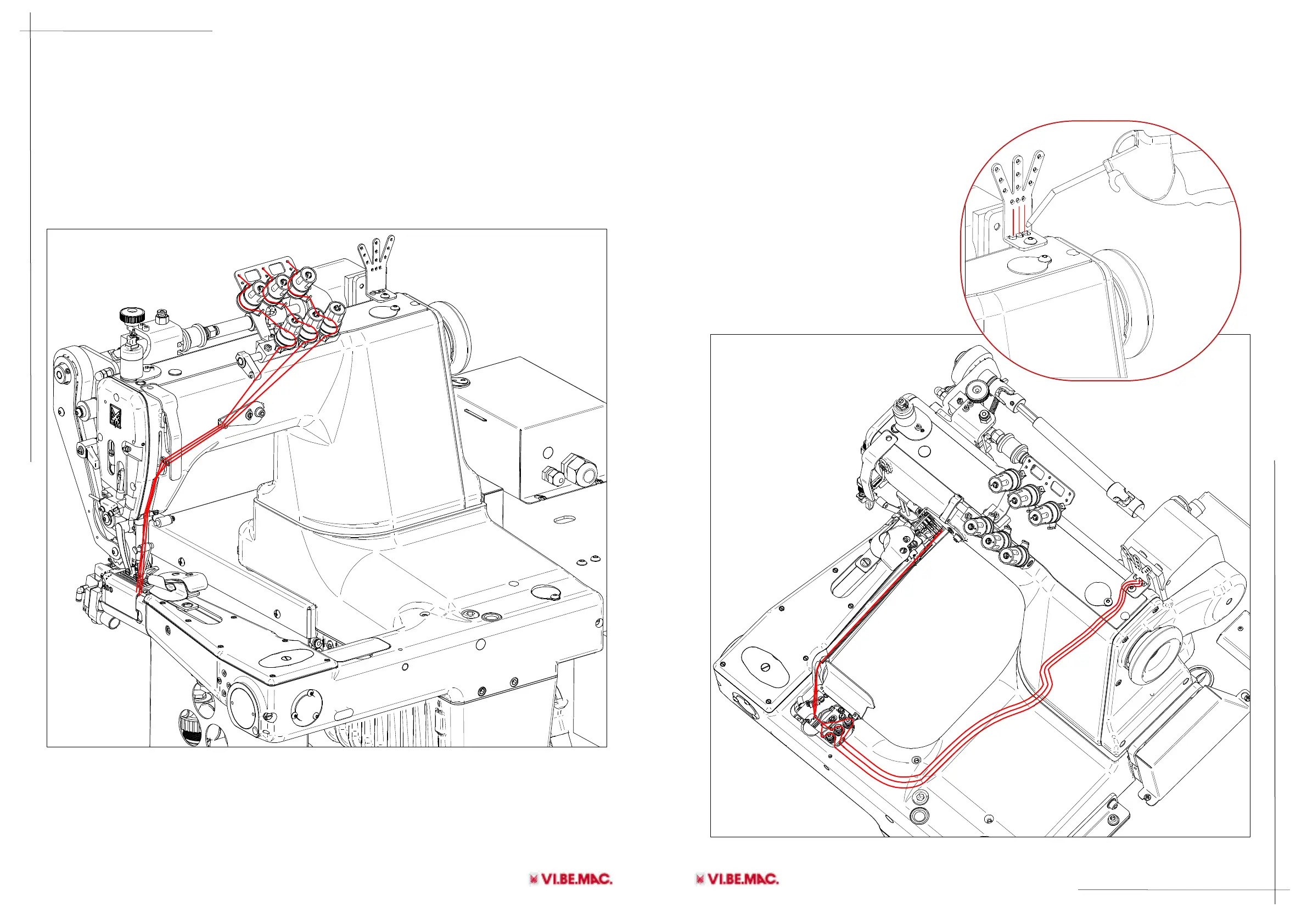 VI.BE.MAC.

VI.BE.MAC.