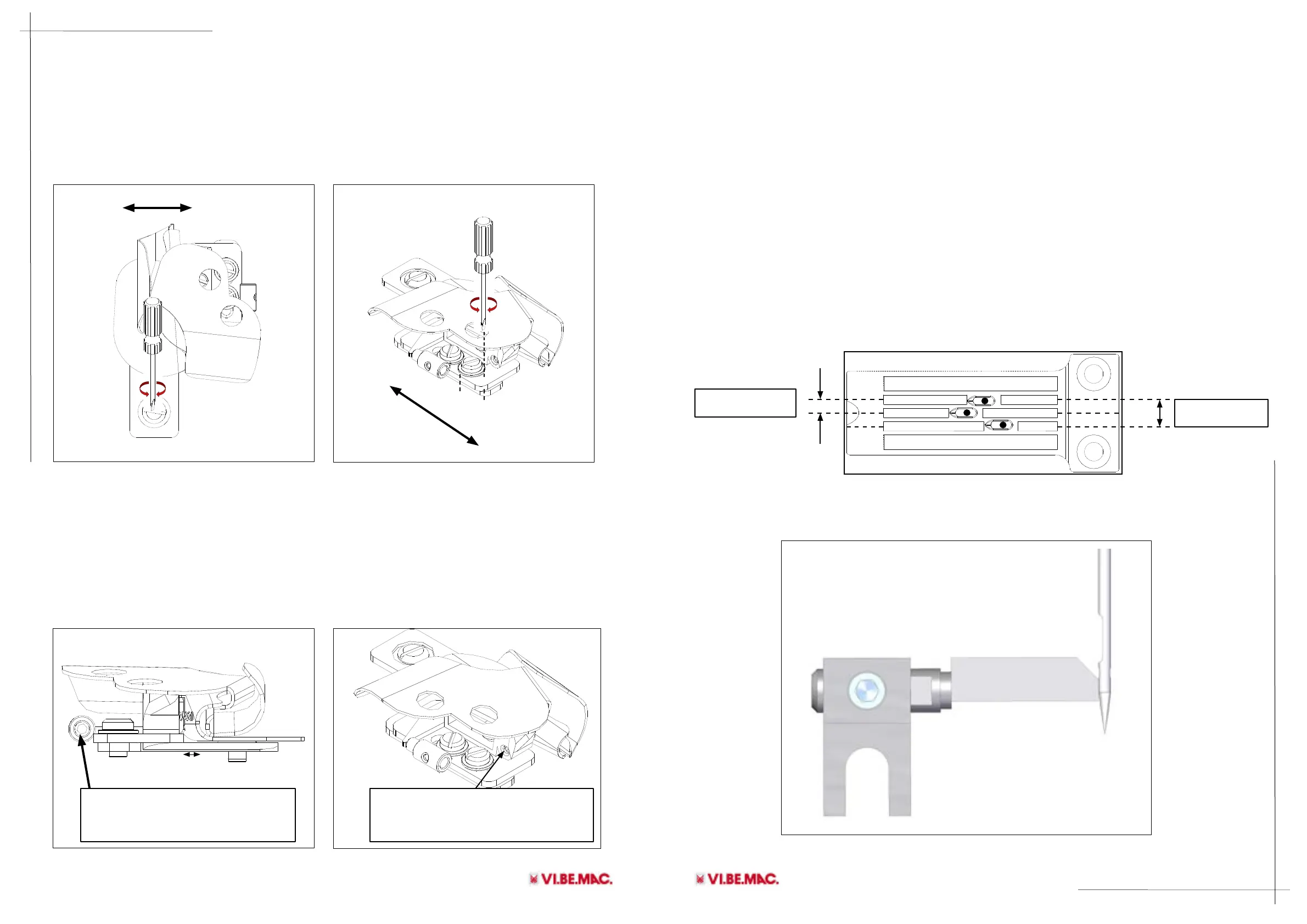 VI.BE.MAC.

VI.BE.MAC.