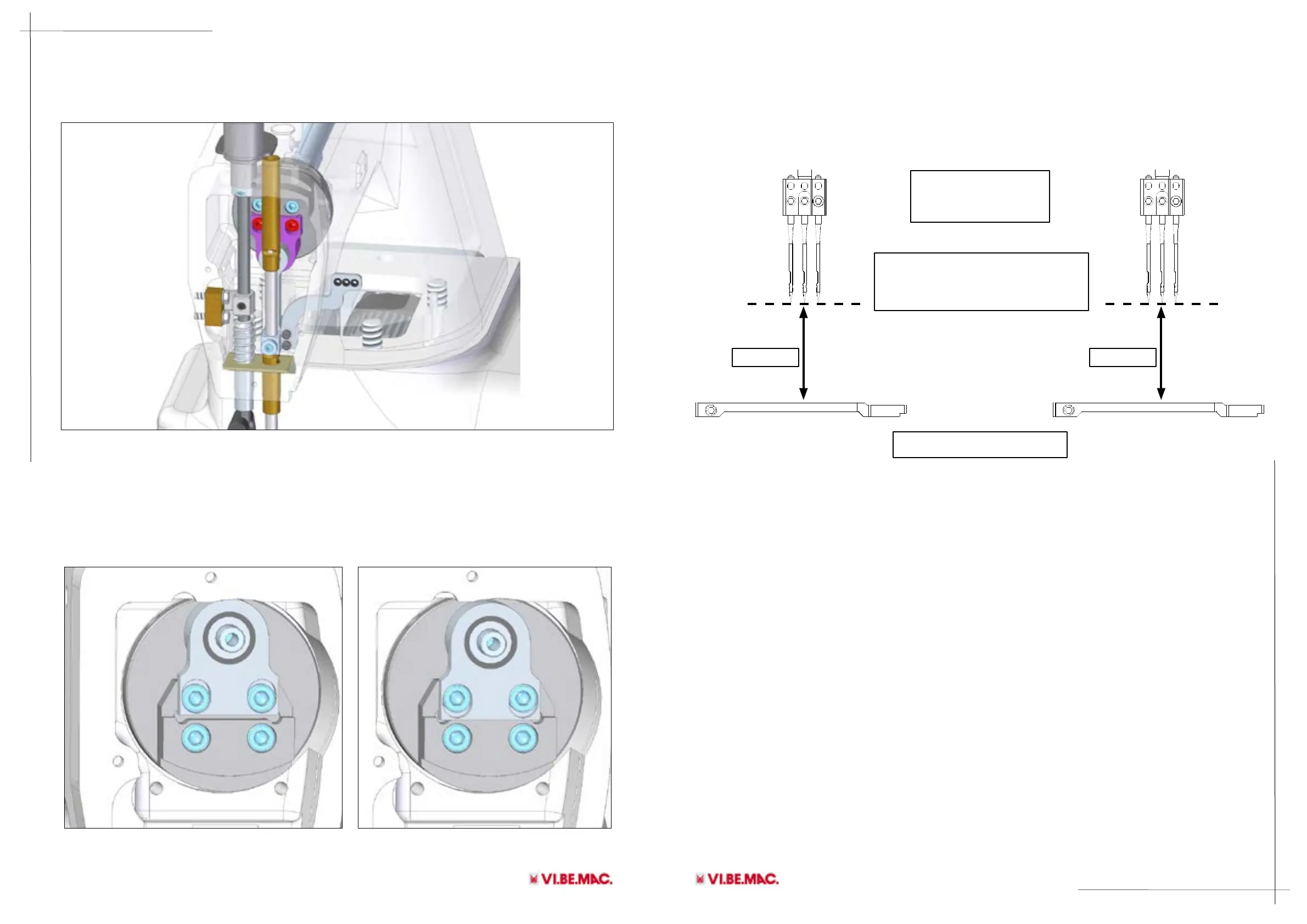 VI.BE.MAC.

VI.BE.MAC.