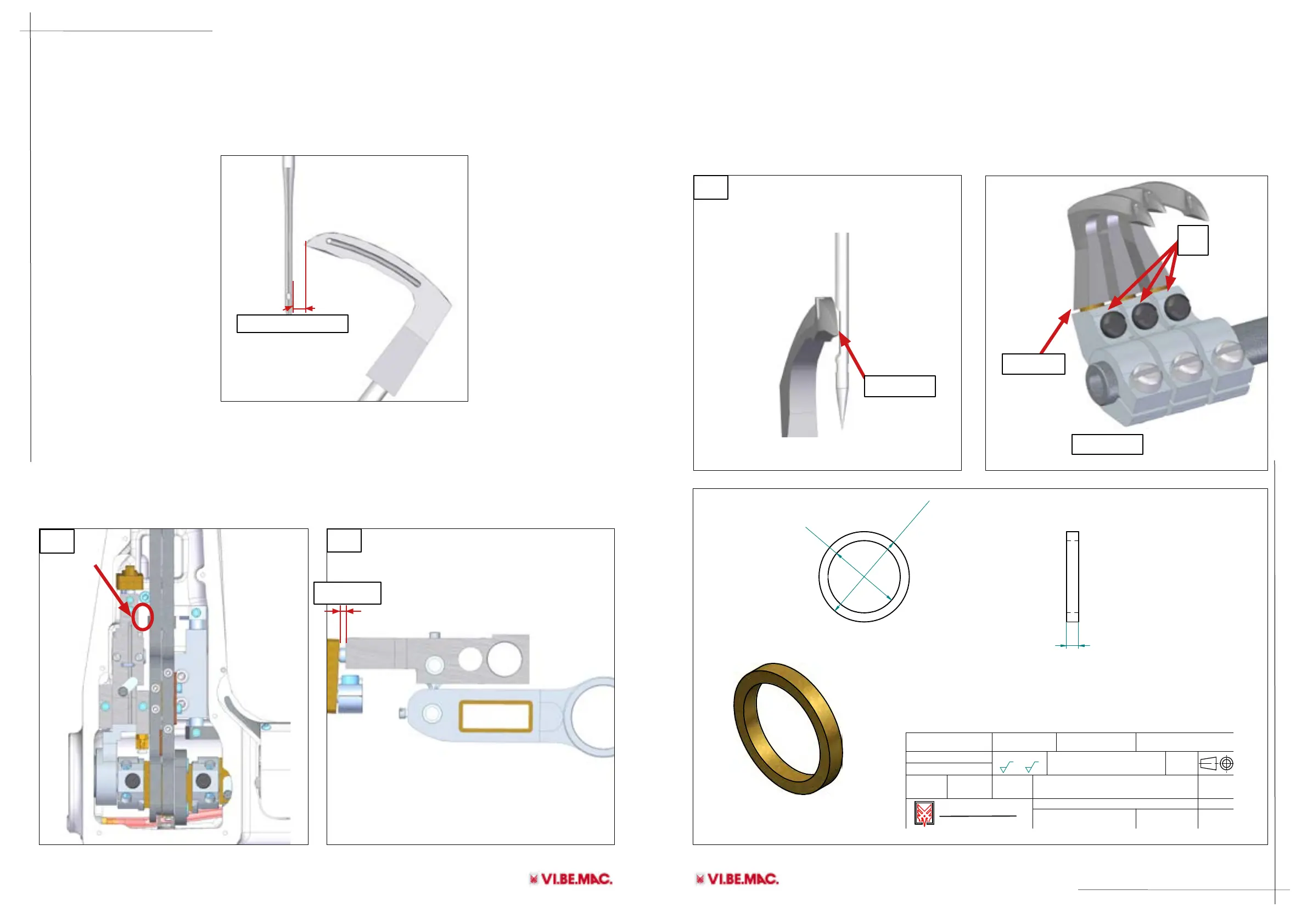 VI.BE.MAC.

VI.BE.MAC.