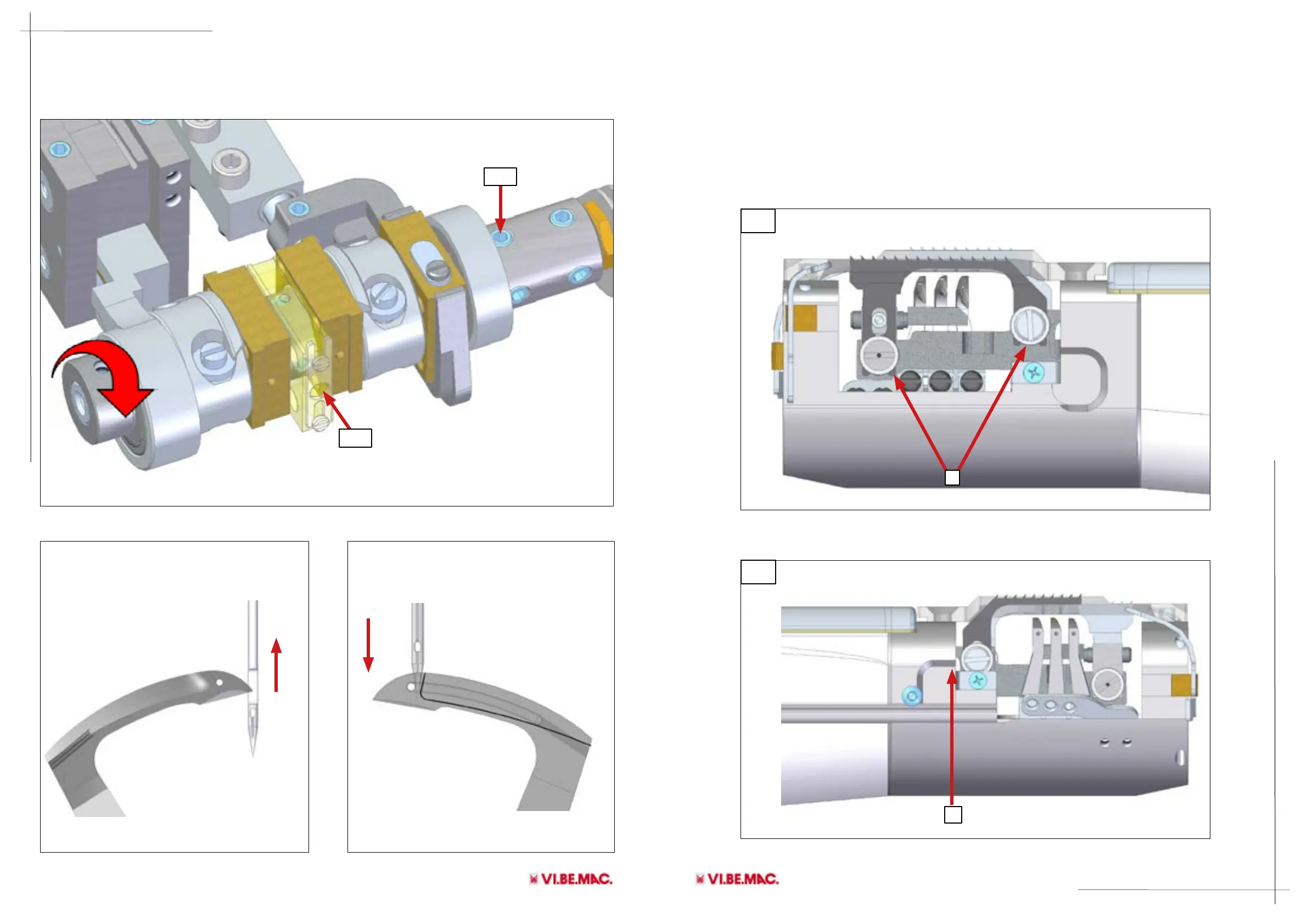 VI.BE.MAC.

VI.BE.MAC.