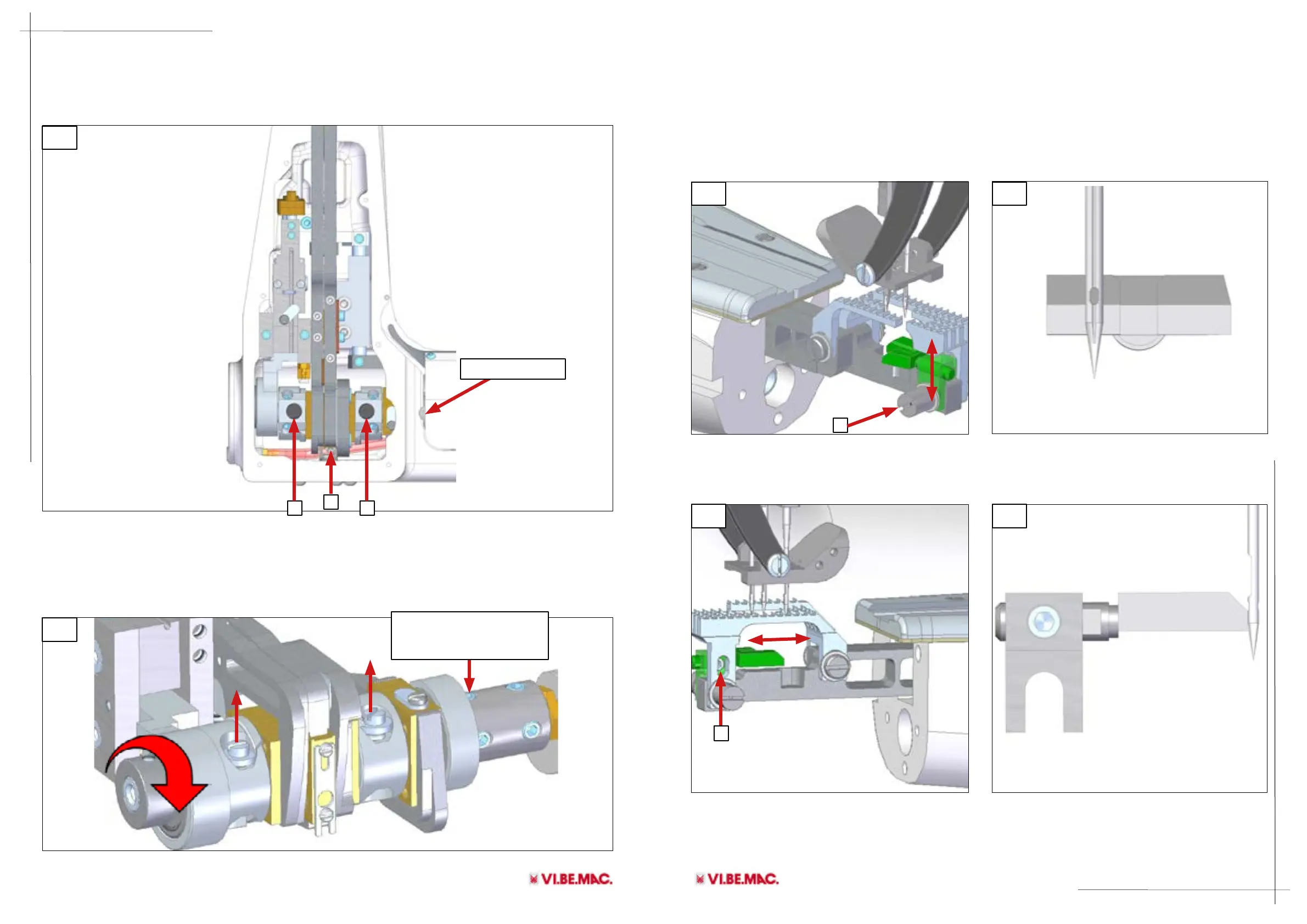 VI.BE.MAC.

VI.BE.MAC.