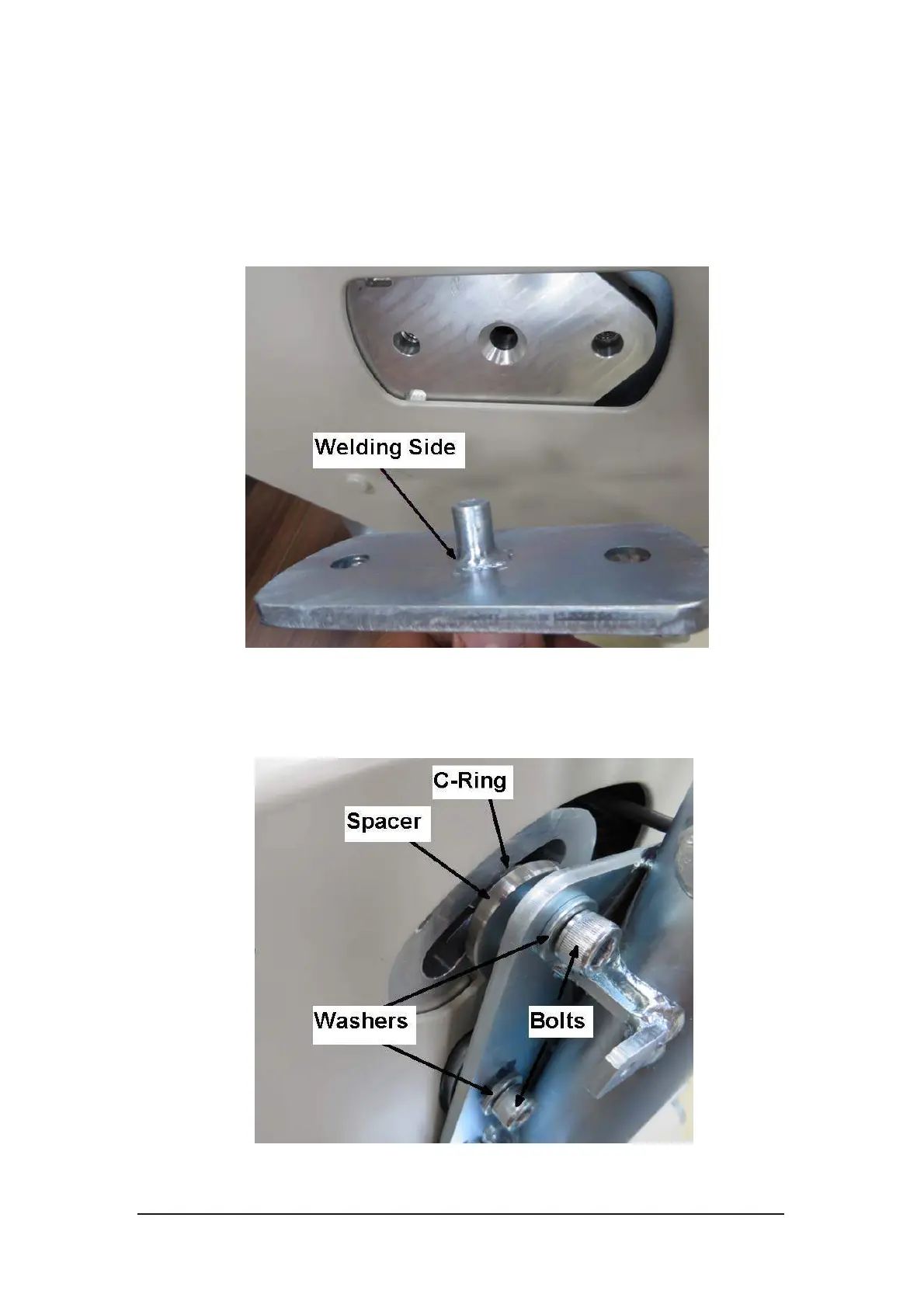 Welding Side

C-Ring
Spacer
Washers
Bolts