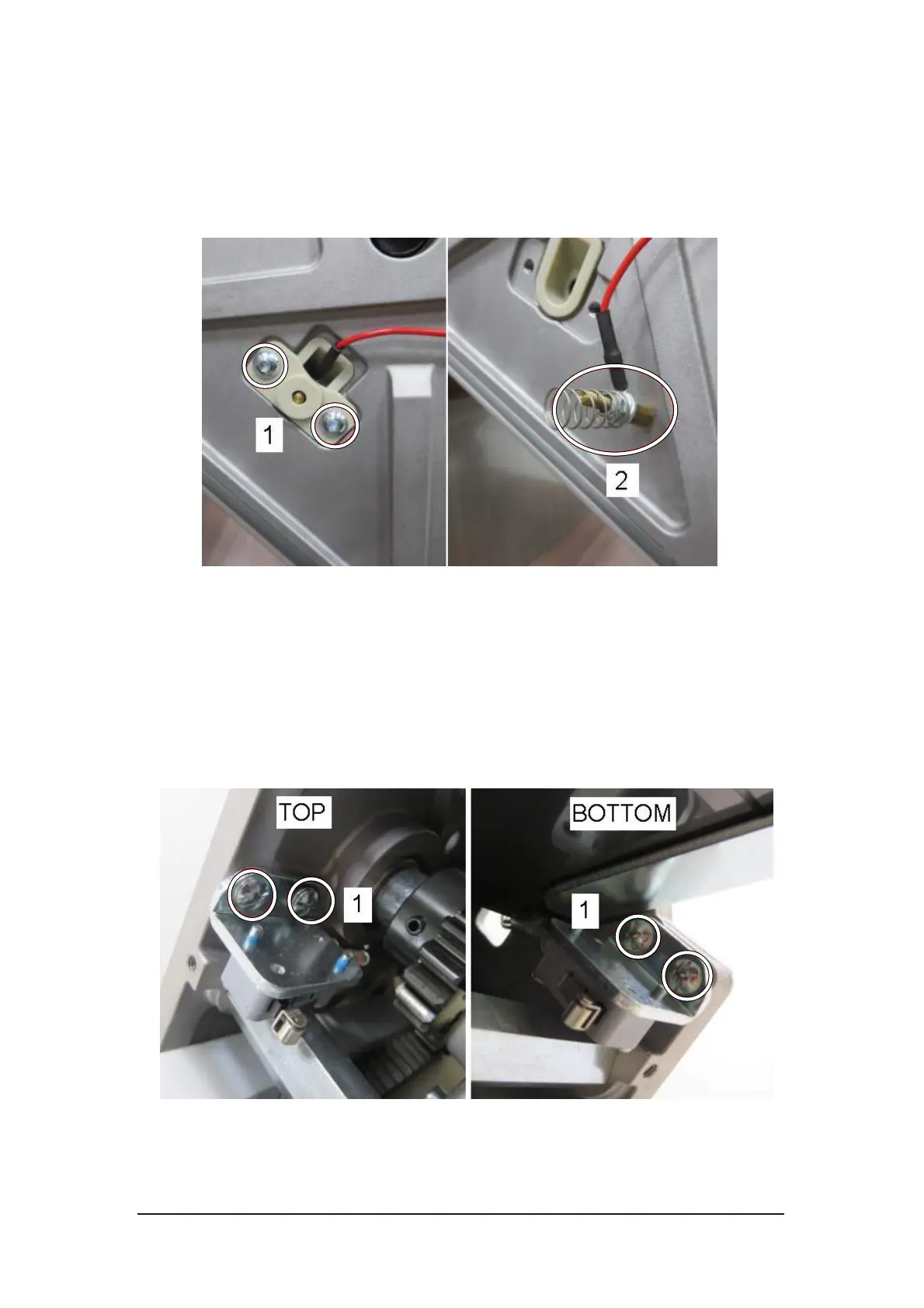 1

2

TOP

1

BOTTOM

1