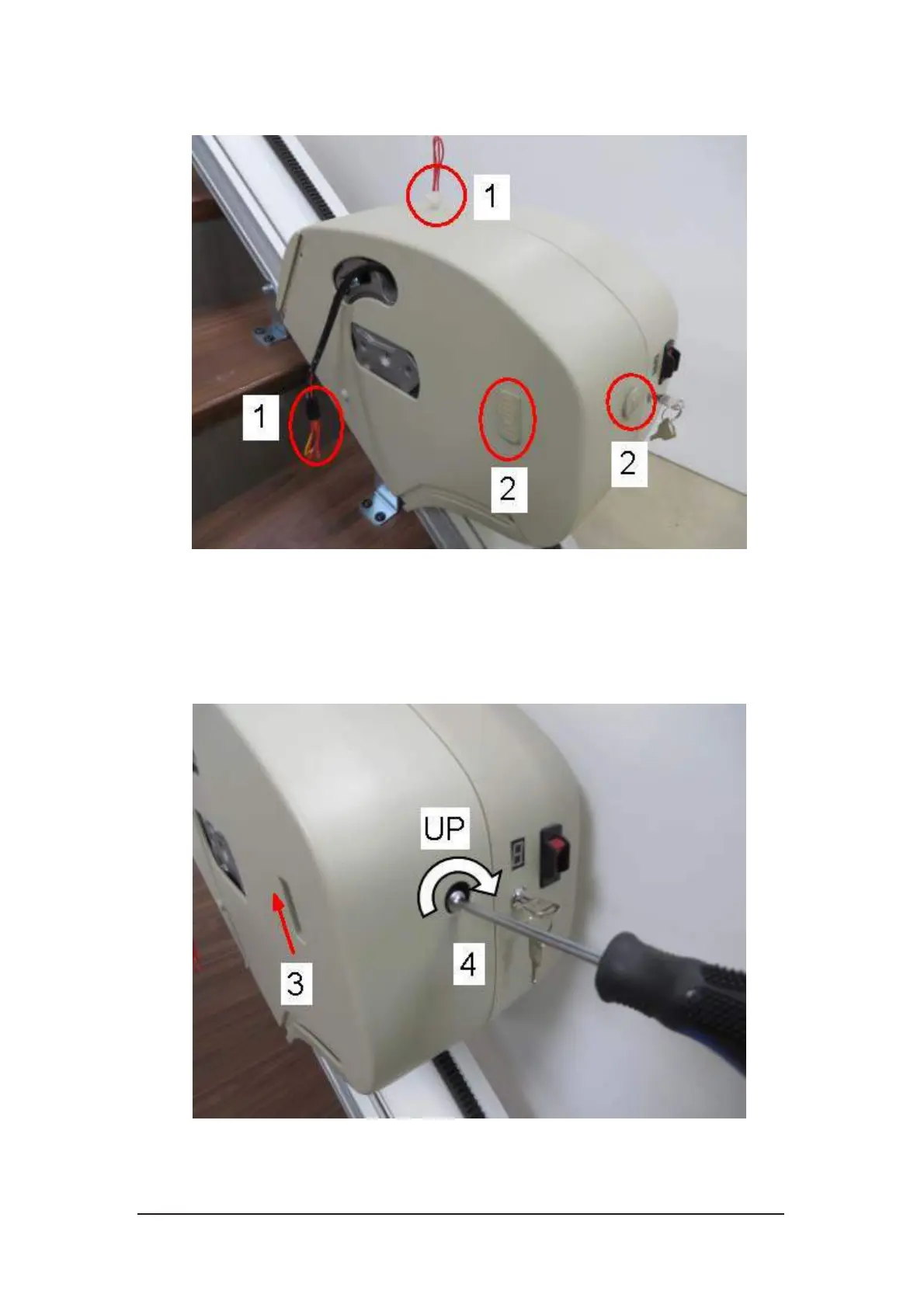 1

1

2

2

UP

3

4