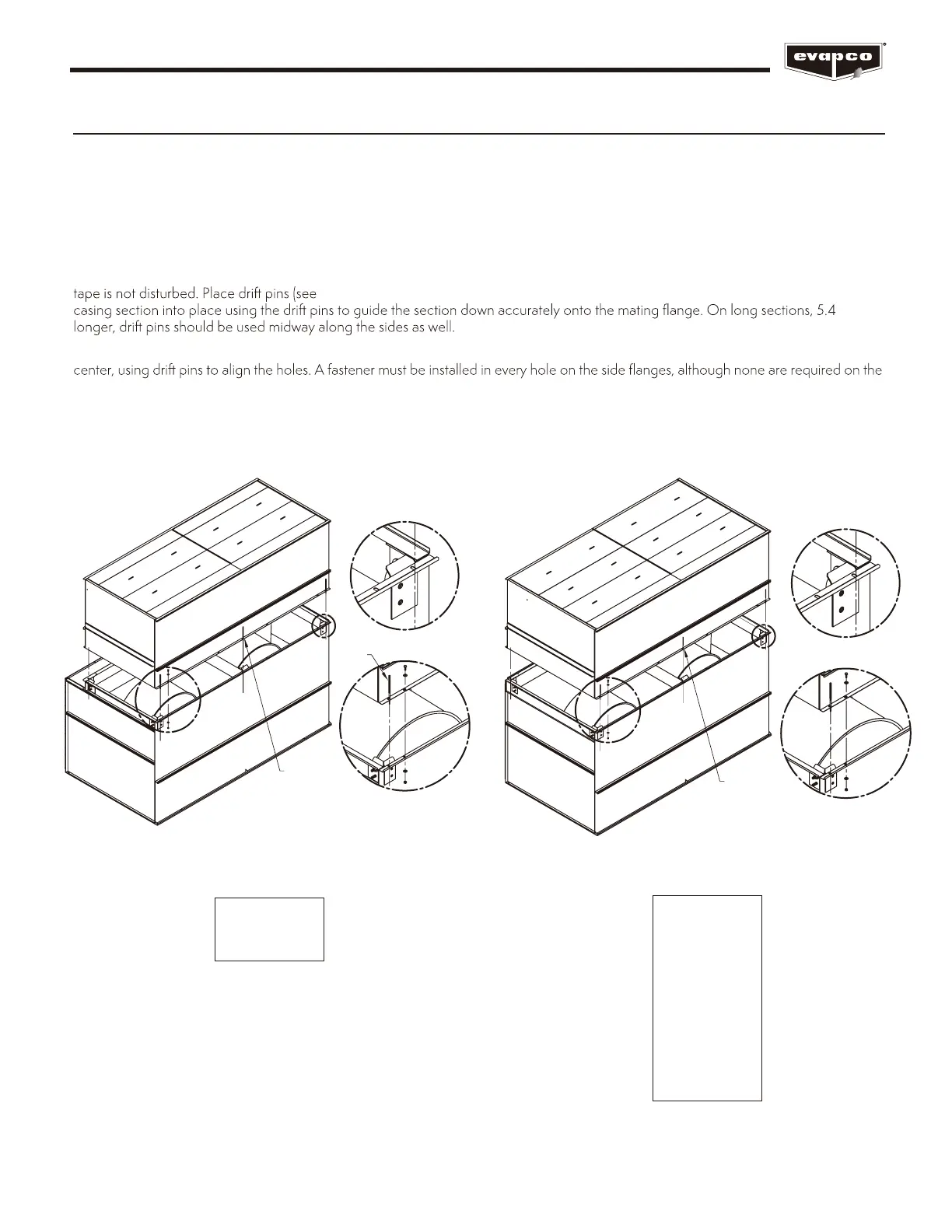 evapco

tape is not disturbed. Place drift pins (see
casing section into place using the drift pins to guide the section down accurately onto the mating flange. On long sections, 5.4
longer, drift pins should be used midway along the sides as well.

center, using drift pins to align the holes. A fastener must be installed in every hole on the side flanges, although none are required on the