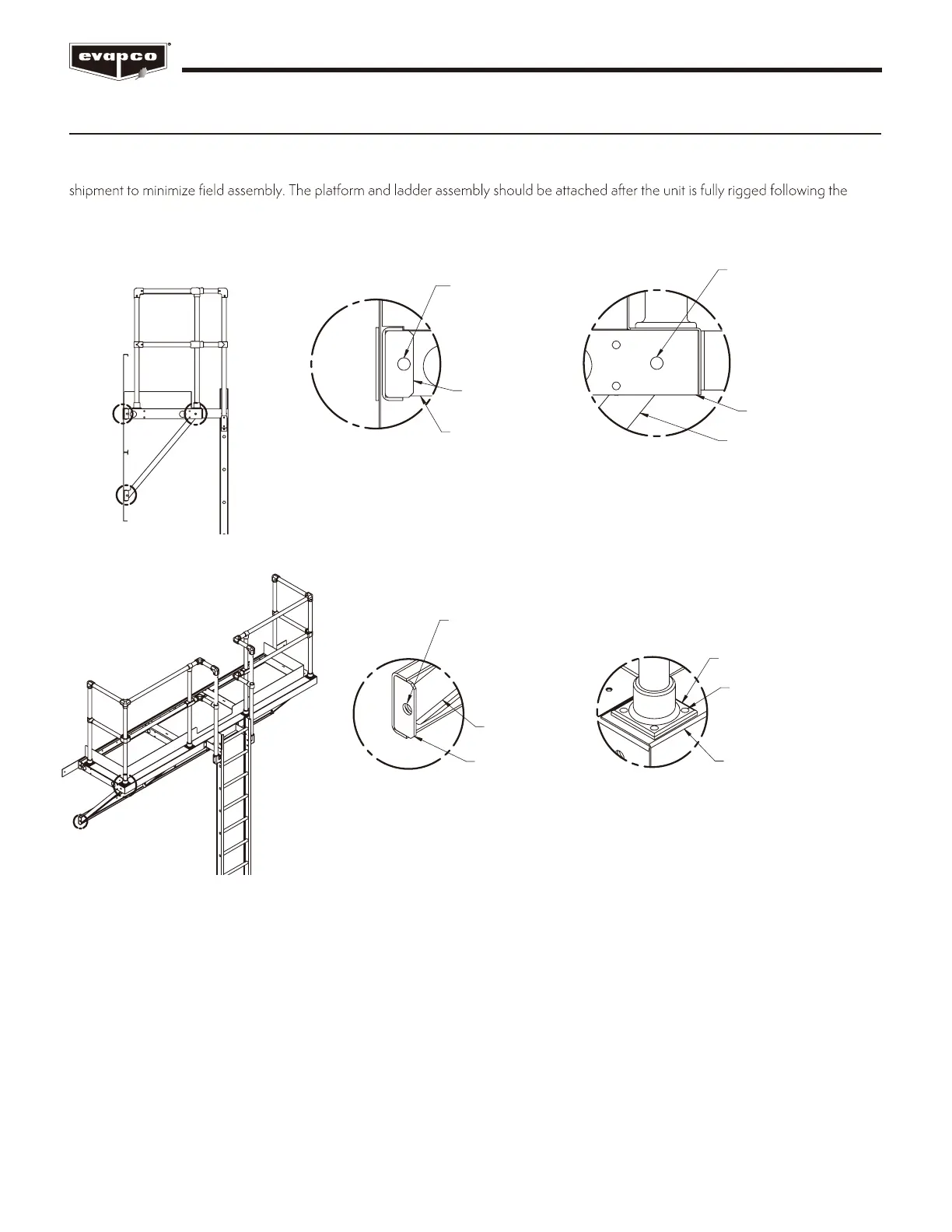 evapco

shipment to minimize field assembly. The platform and ladder assembly should be attached after the unit is fully rigged following the