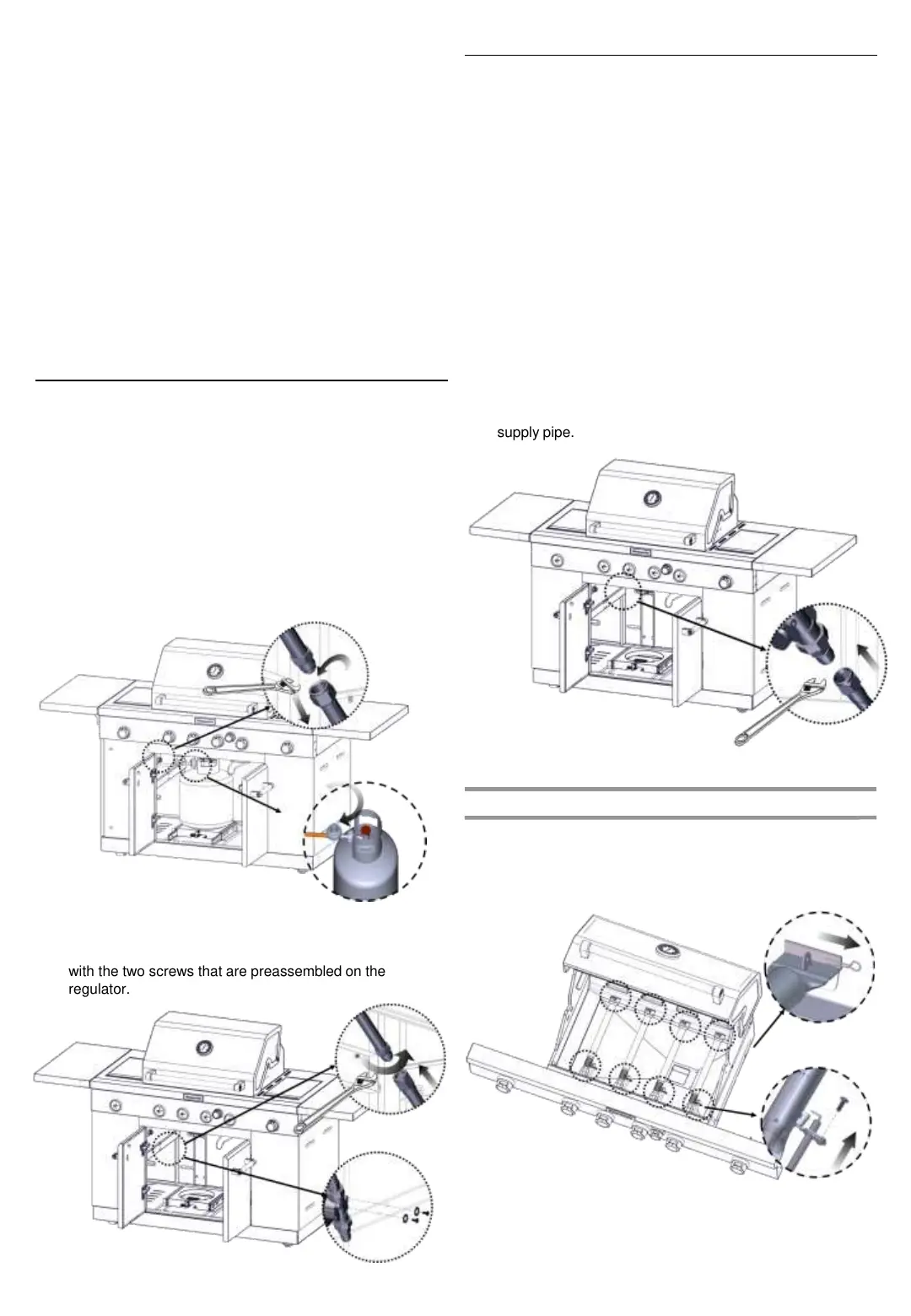 with the two screws that are preassembled on the regulator.

supply pipe.