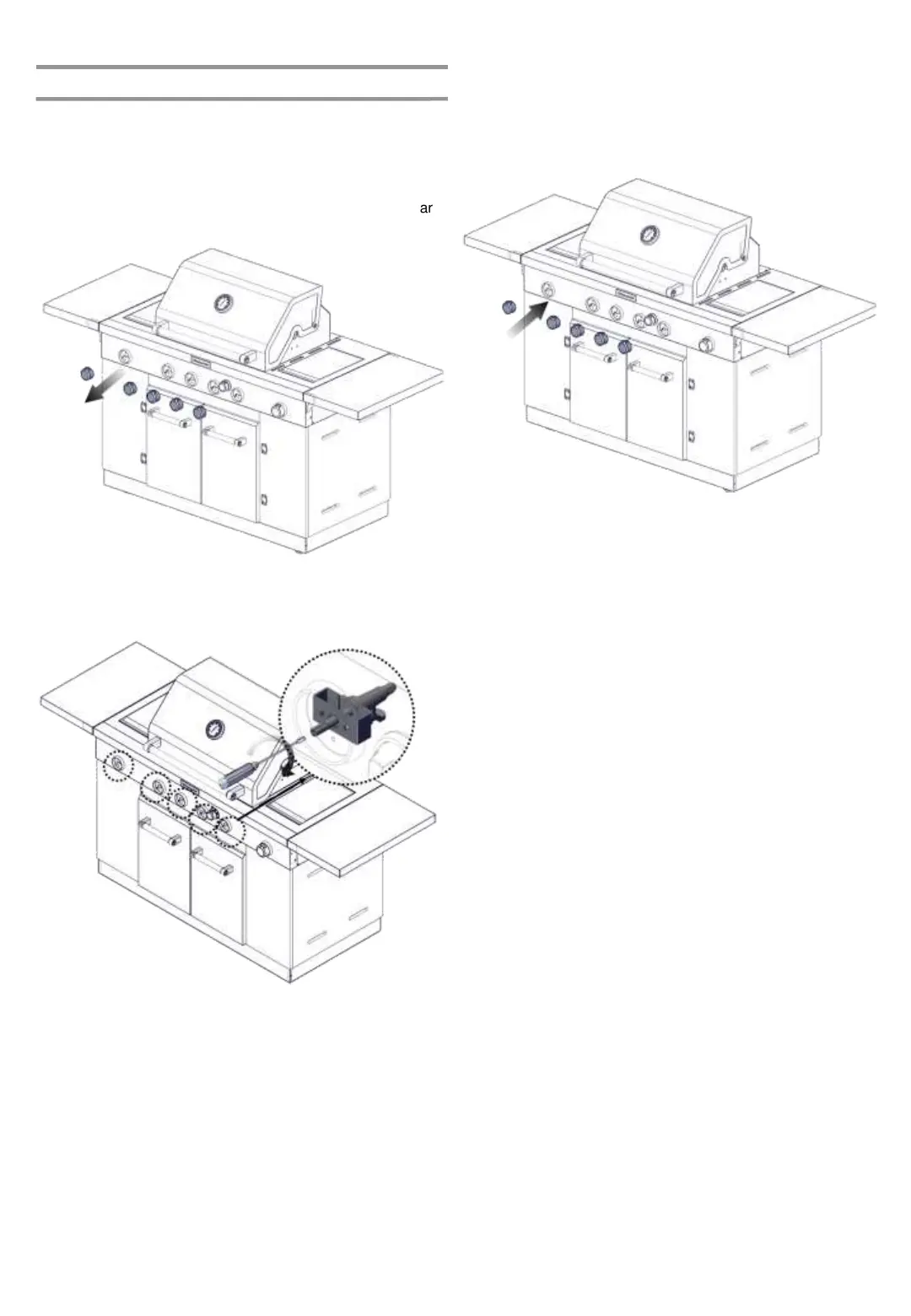 ar