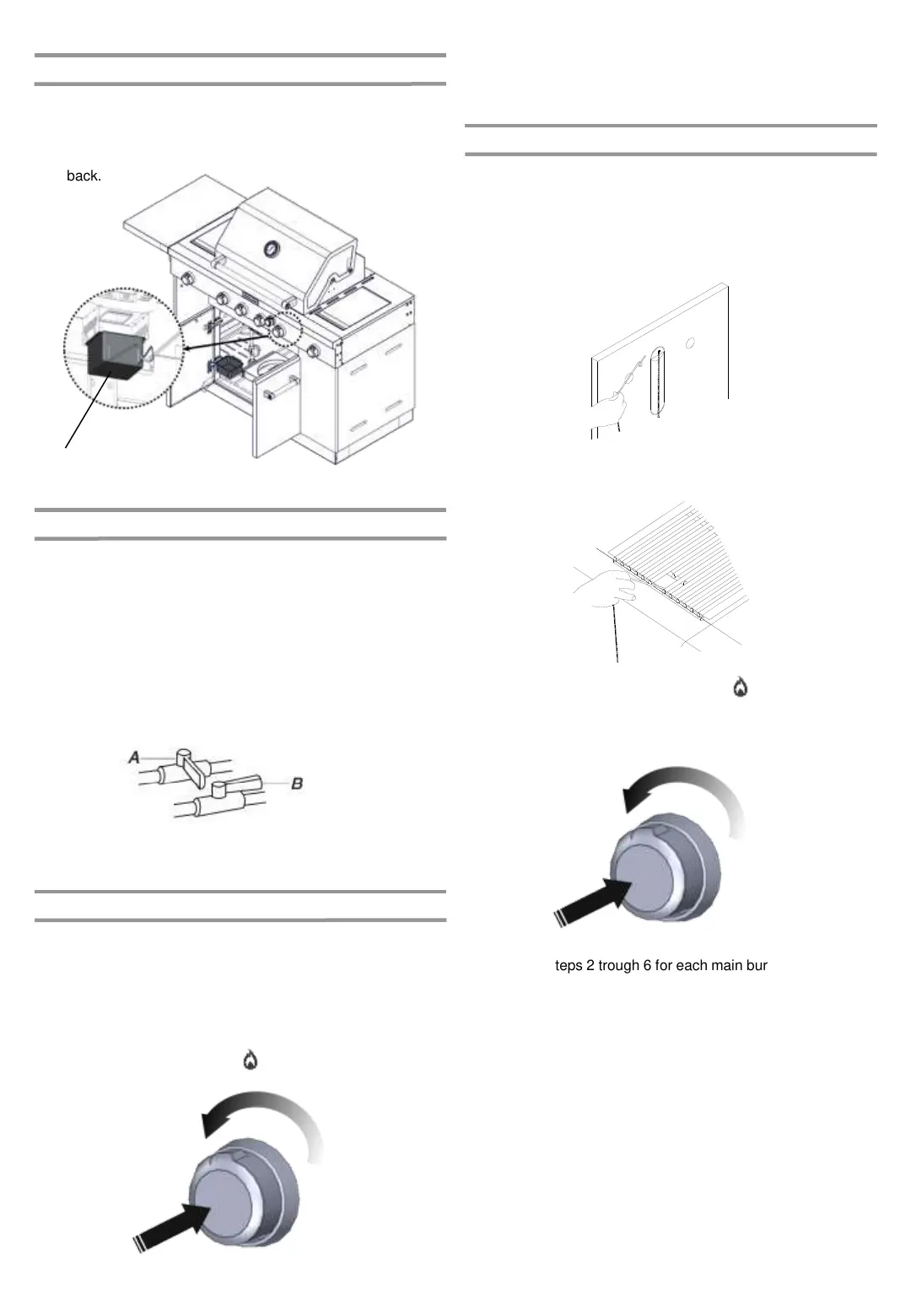 back.

A

B

teps 2 trough 6 for each main bur